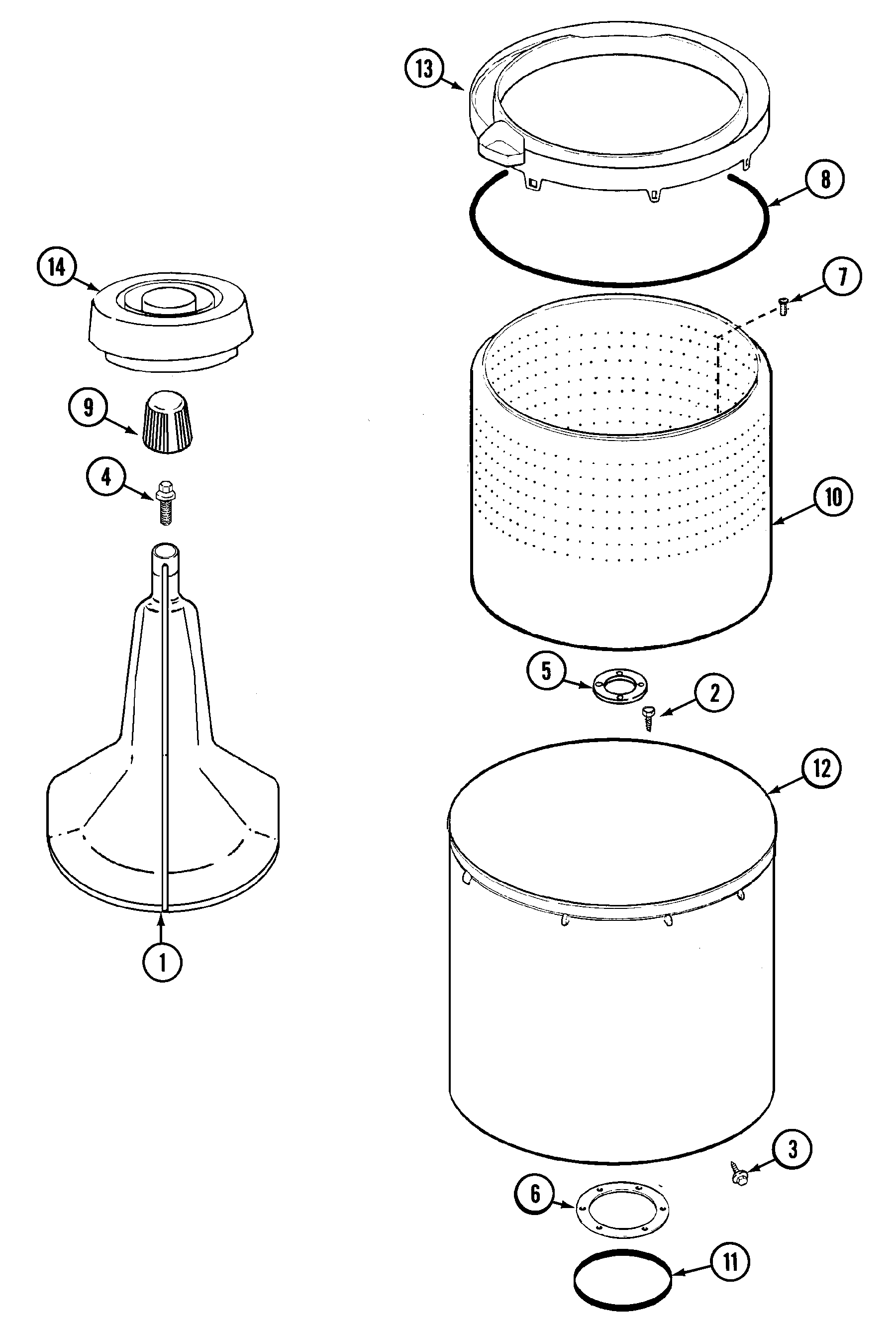 13
8
14
7
9
4
10
5
2
12
1
3
6
11