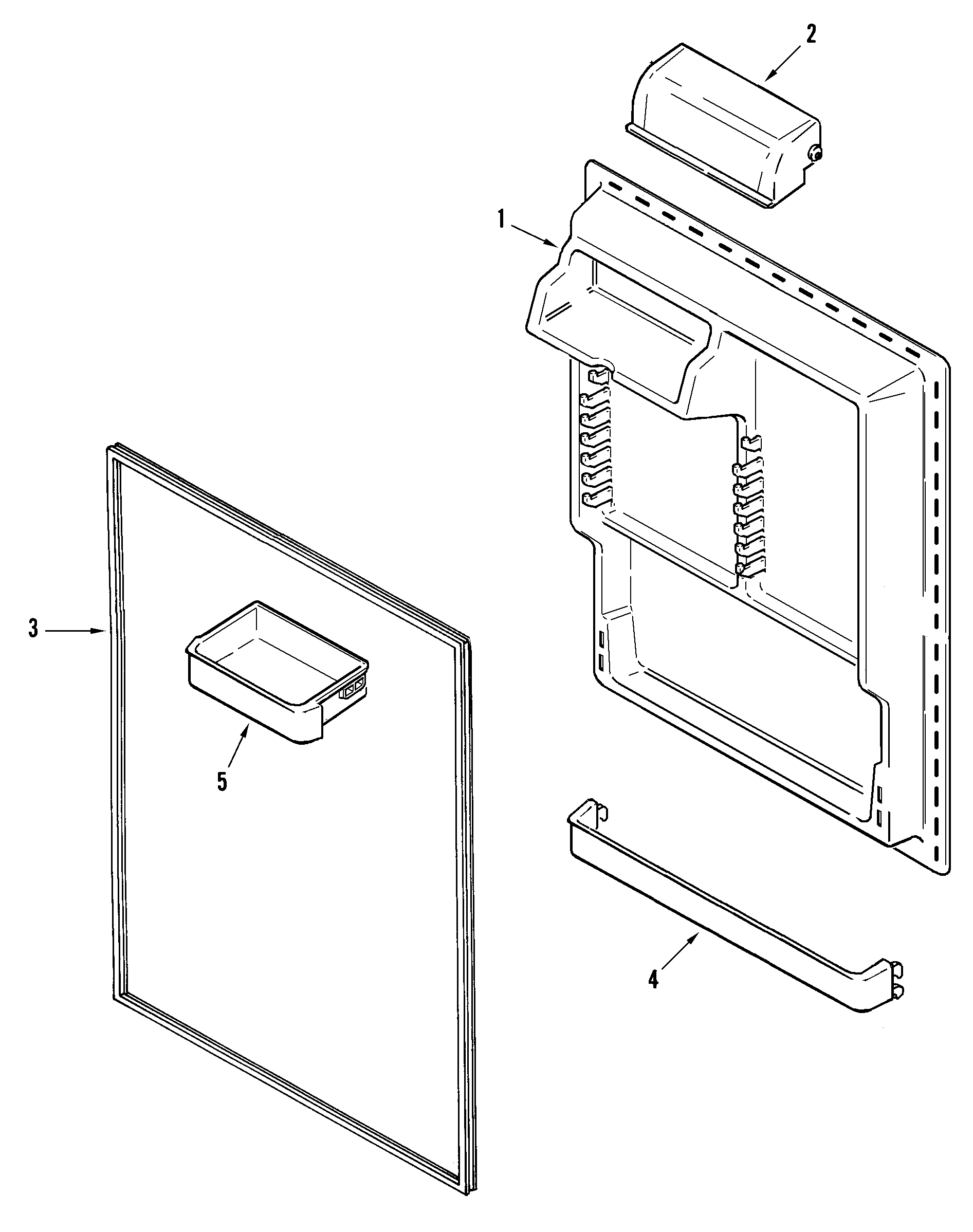 2

1

3

5

4