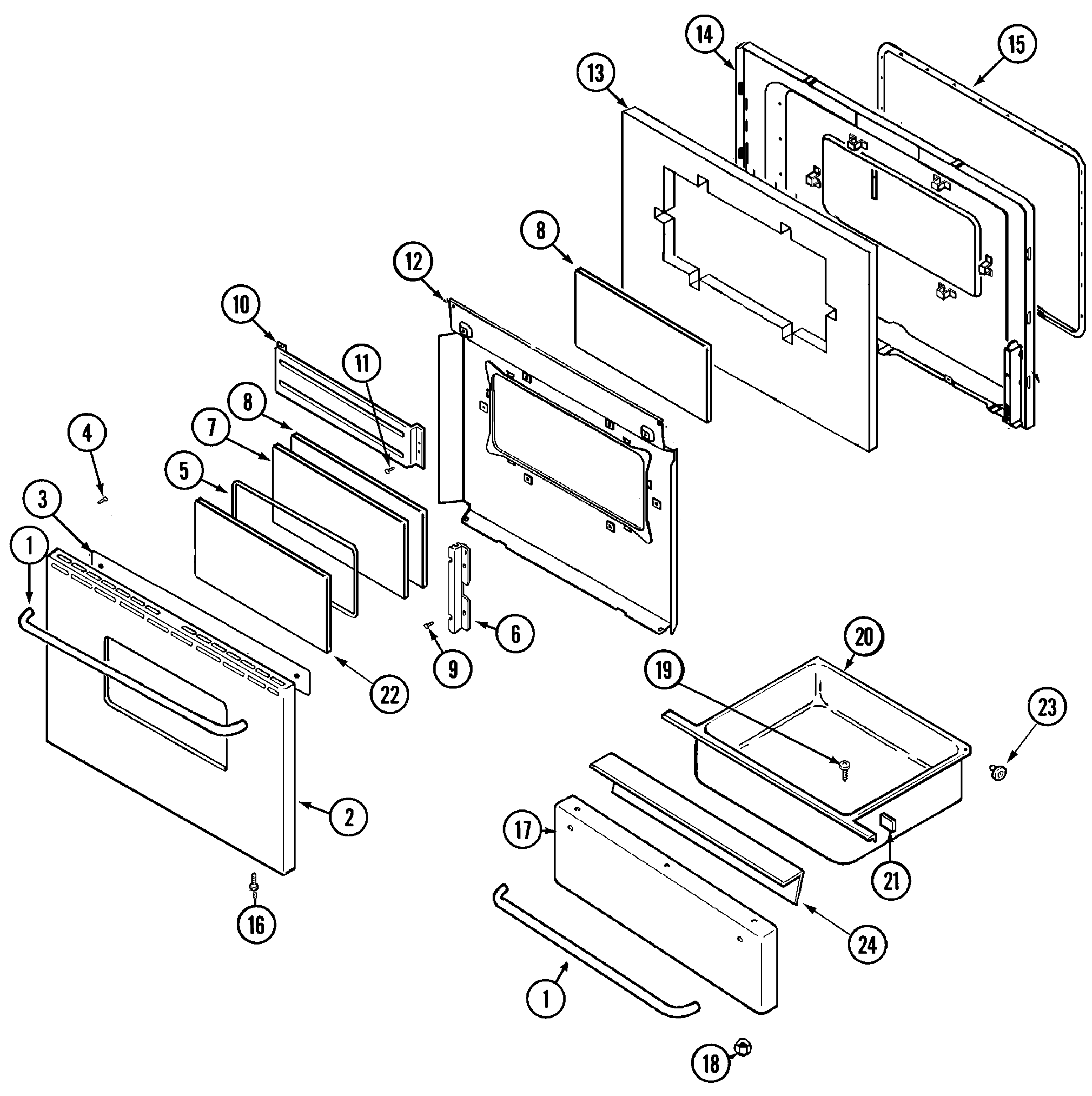 14
15
13
8
12
10
11
8
7
4
5
3
1
6
9
22
20
19
23
2
17
21
16
24
1
18