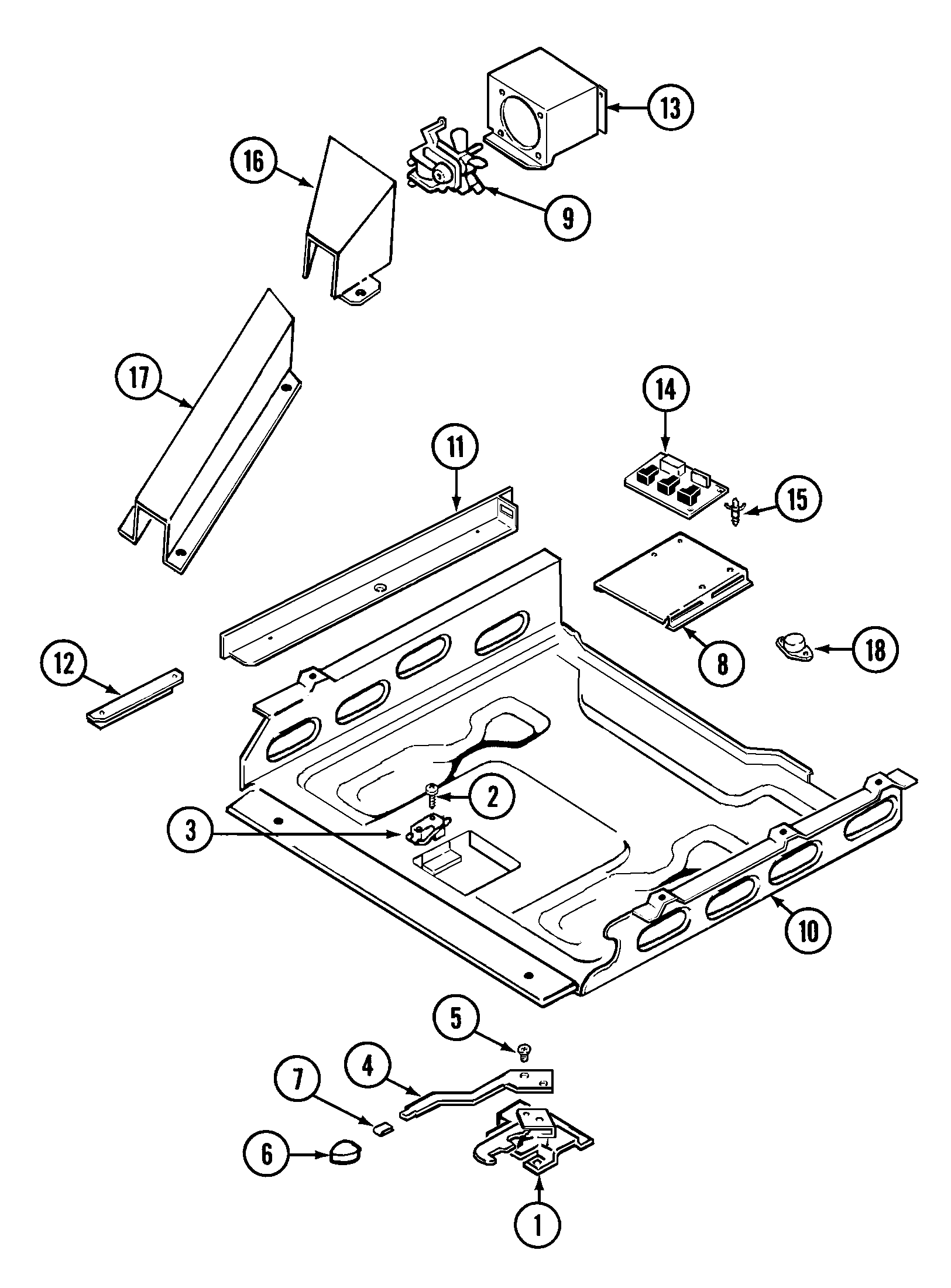 13
16
9
17
14
11
15
8
18
12
2
3
10
5
4
7
6
1