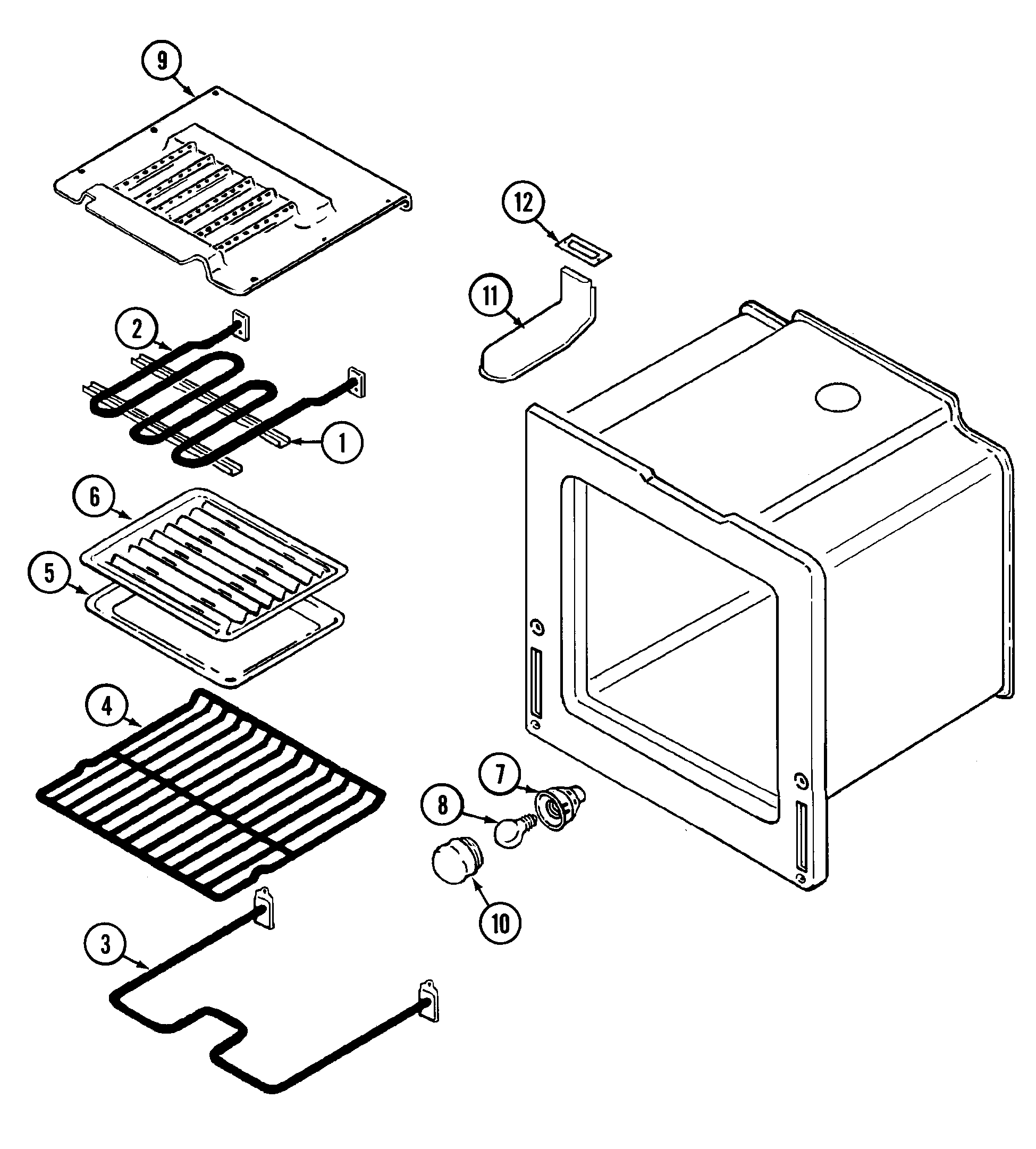 9
12
11
2
1
6
5
4
7
8
10
3