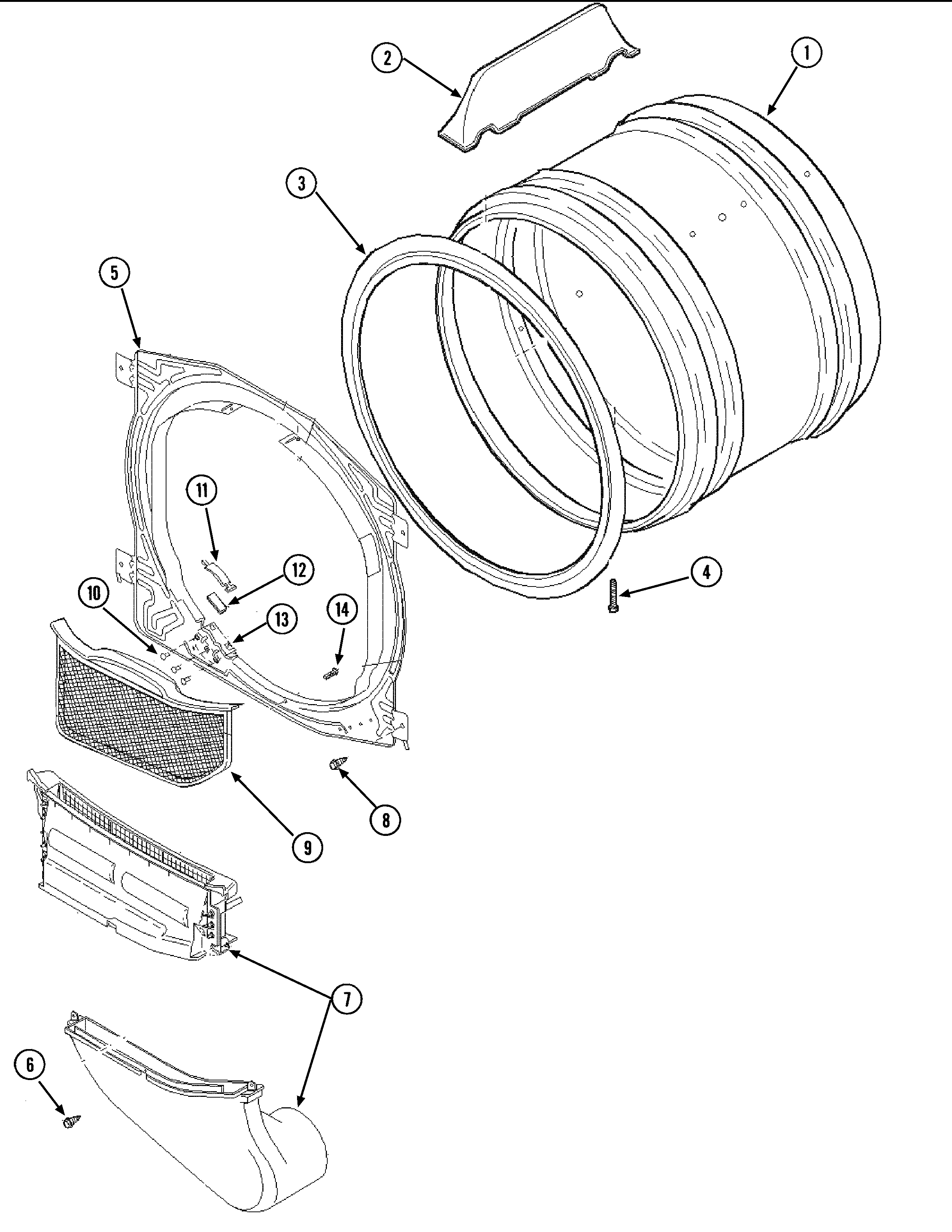 2
1
3
5
11
12
10
13
14
4
8
9
7
6