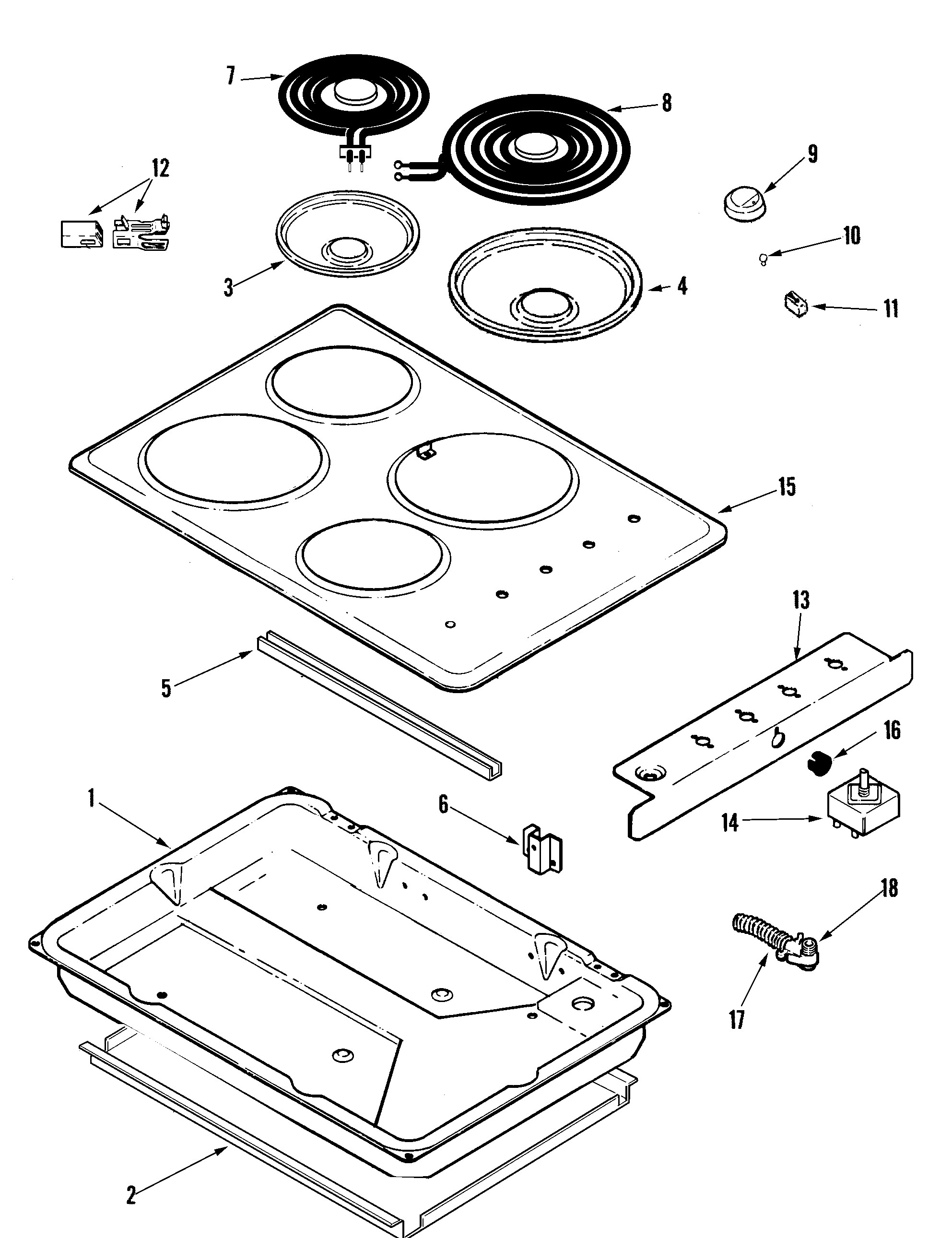 7
8
12
9
10
3
4
11
15
13
5
16
1
6
14
18
17
2