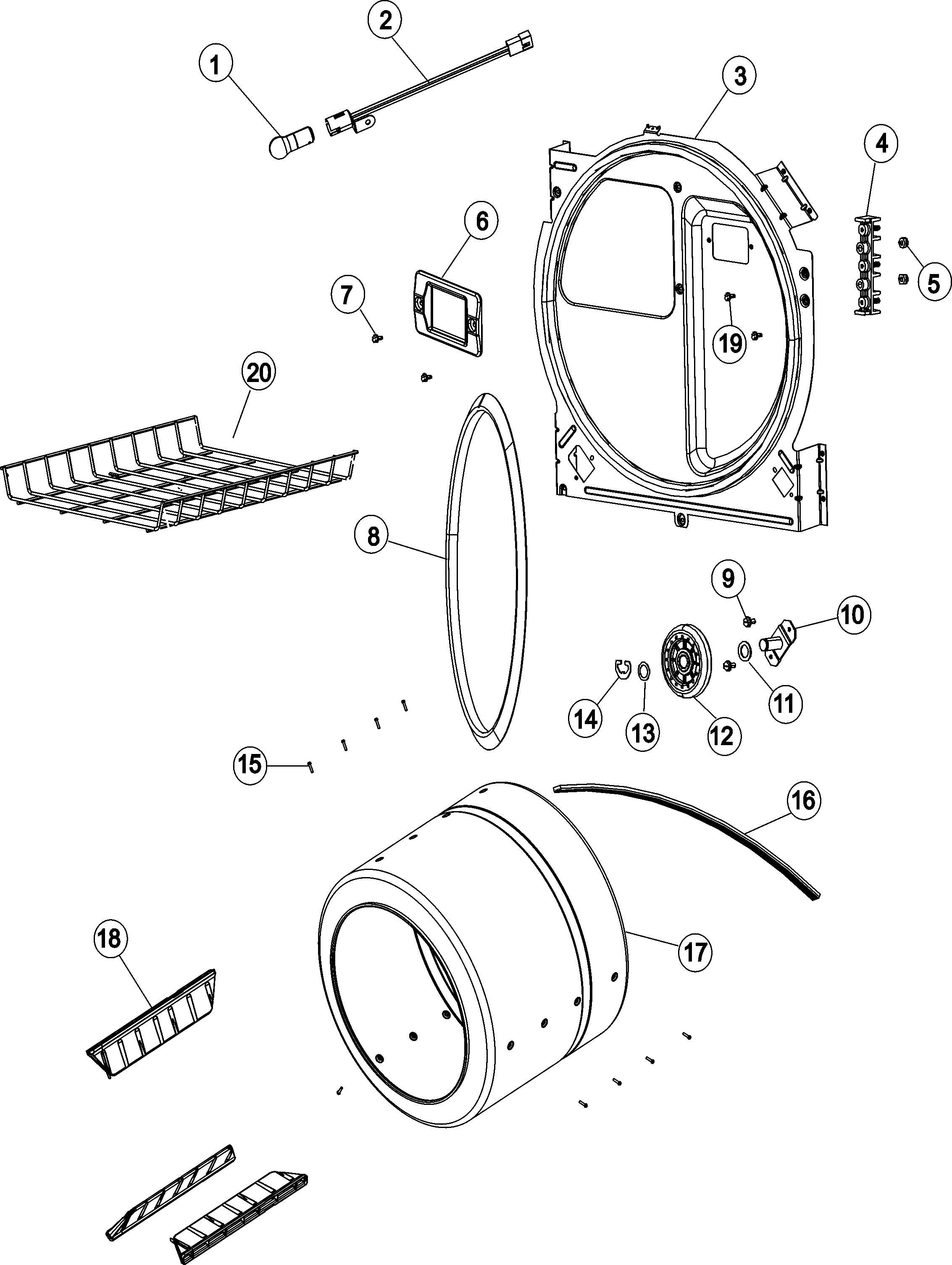 1
2
3
4
5
6
7
19
20
8
9
10
11
12
13
14
15
16
17
18