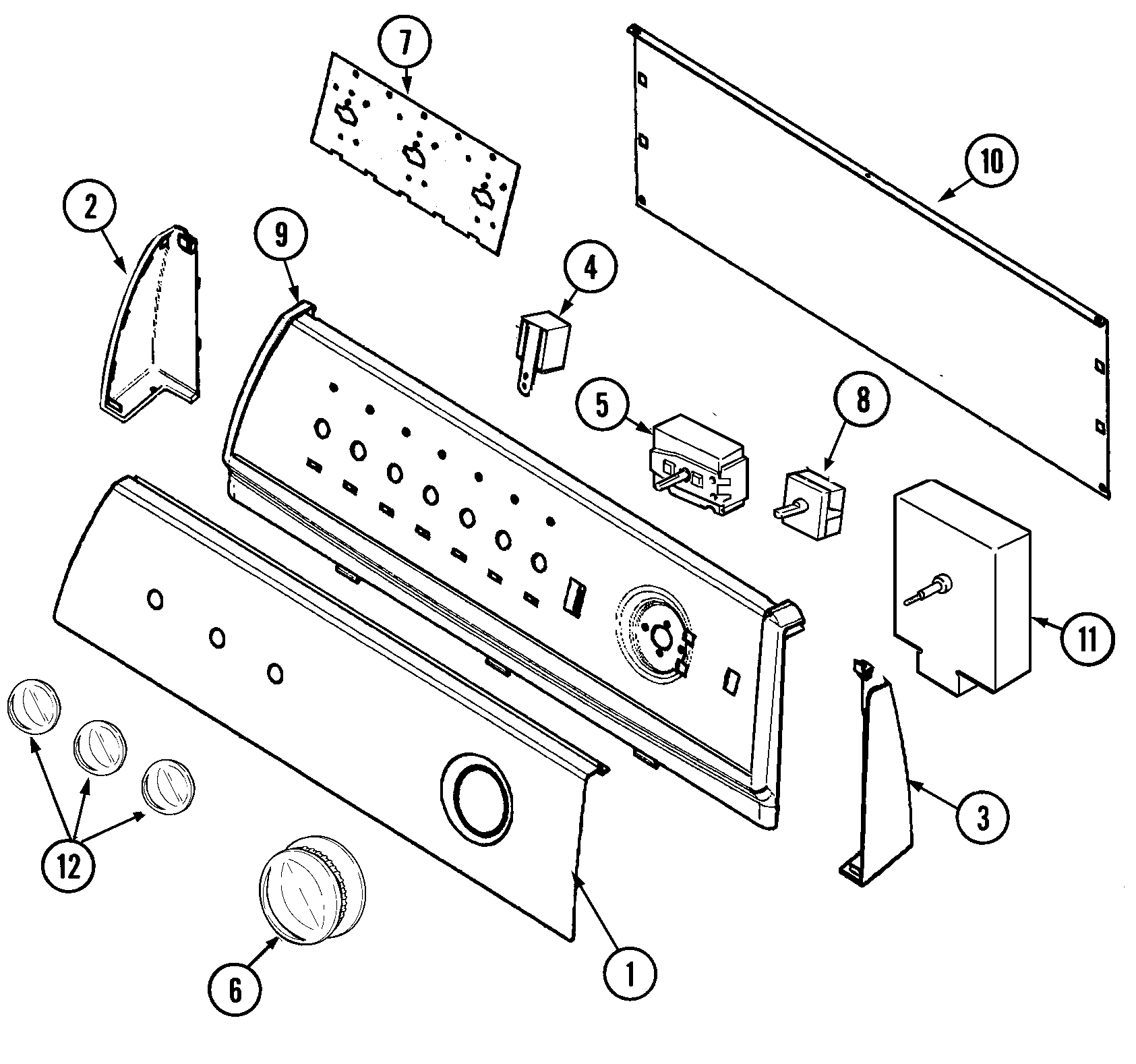 7

10

2

9

4

5

8

11

3

12

6

1