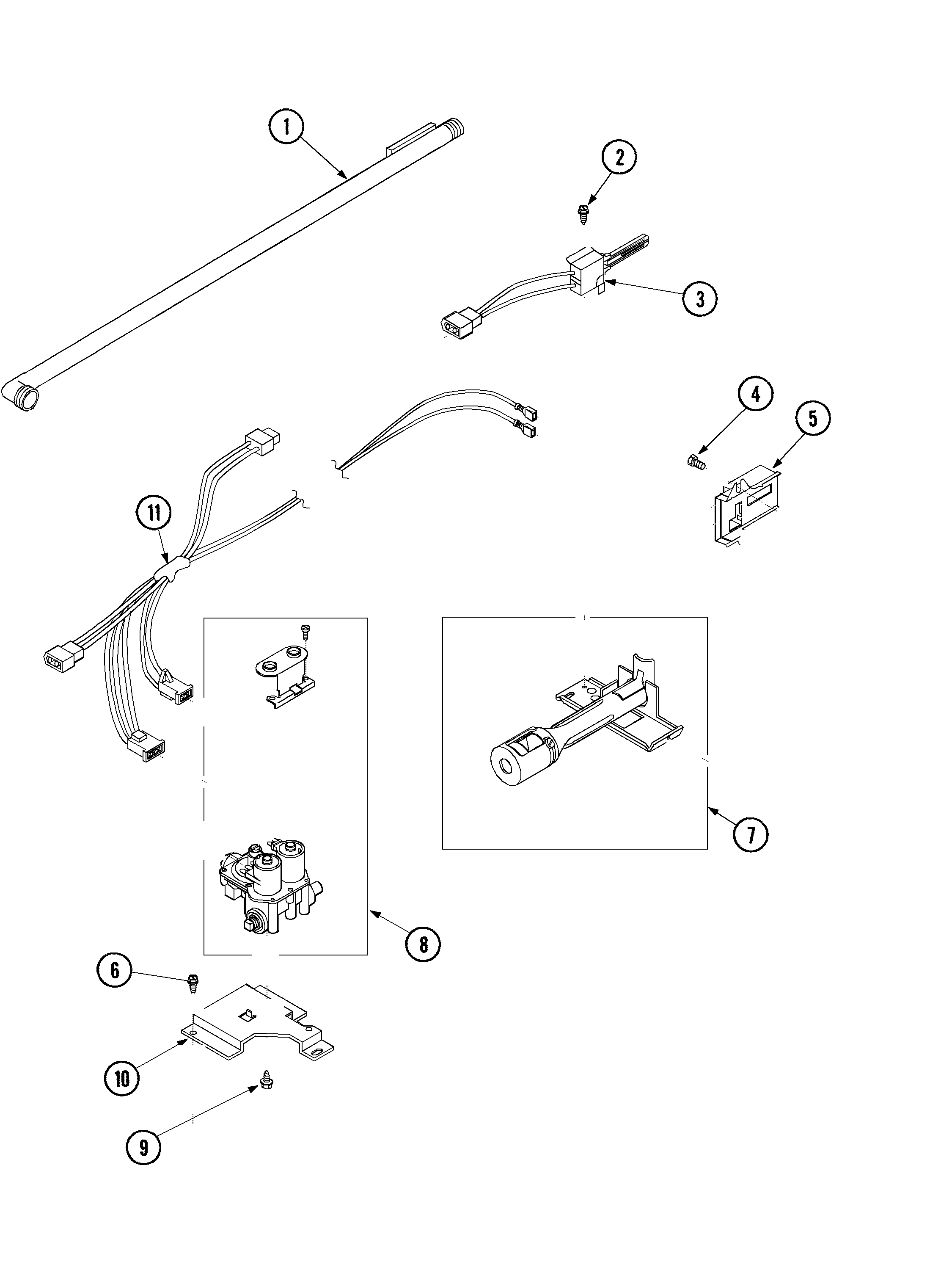 1
2
3
4
5
11
7
8
6
10
9