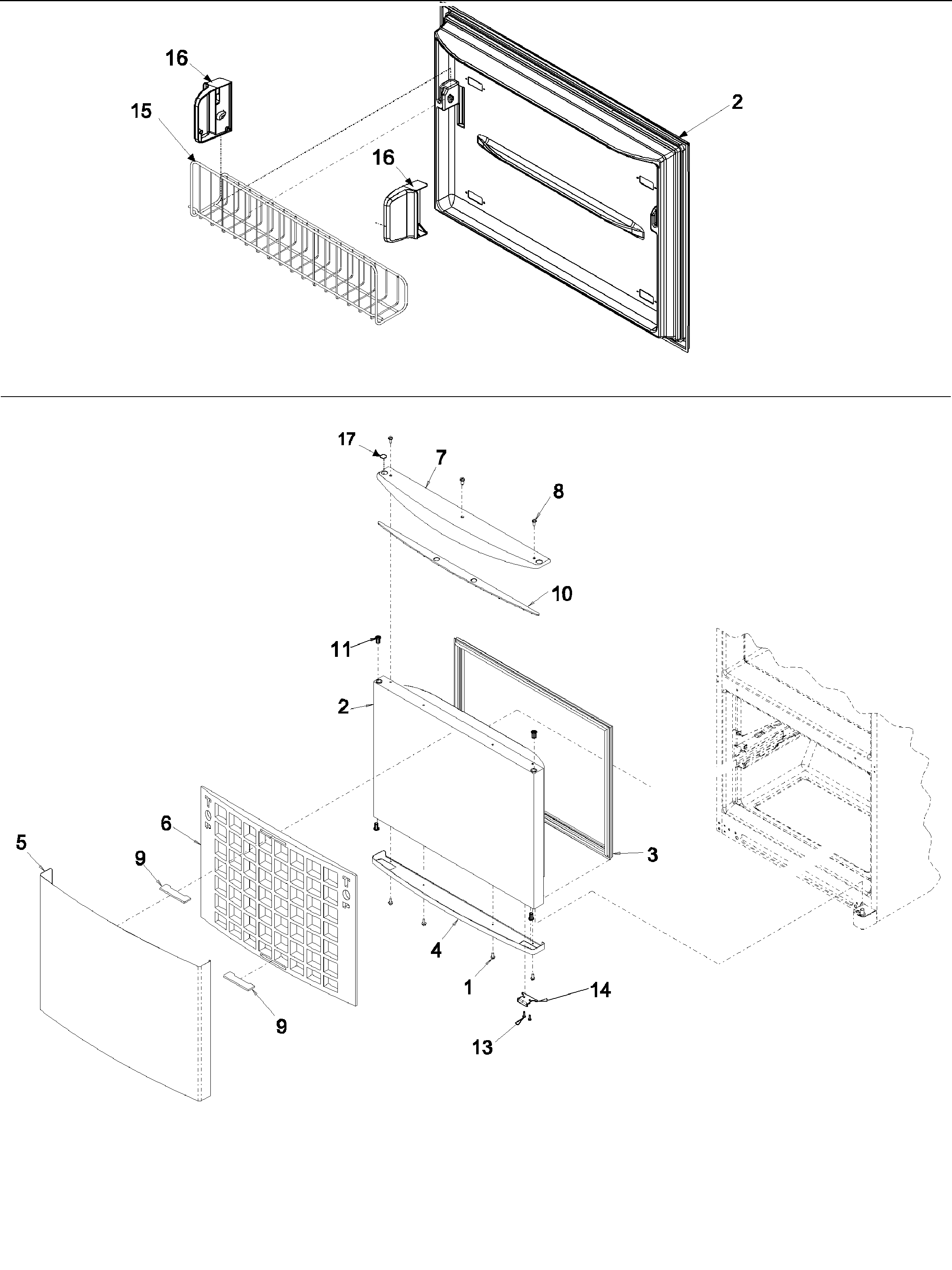 16
15
16
2

17
7
8
10
11
2
6
5
9
3
4
1
14
9
13