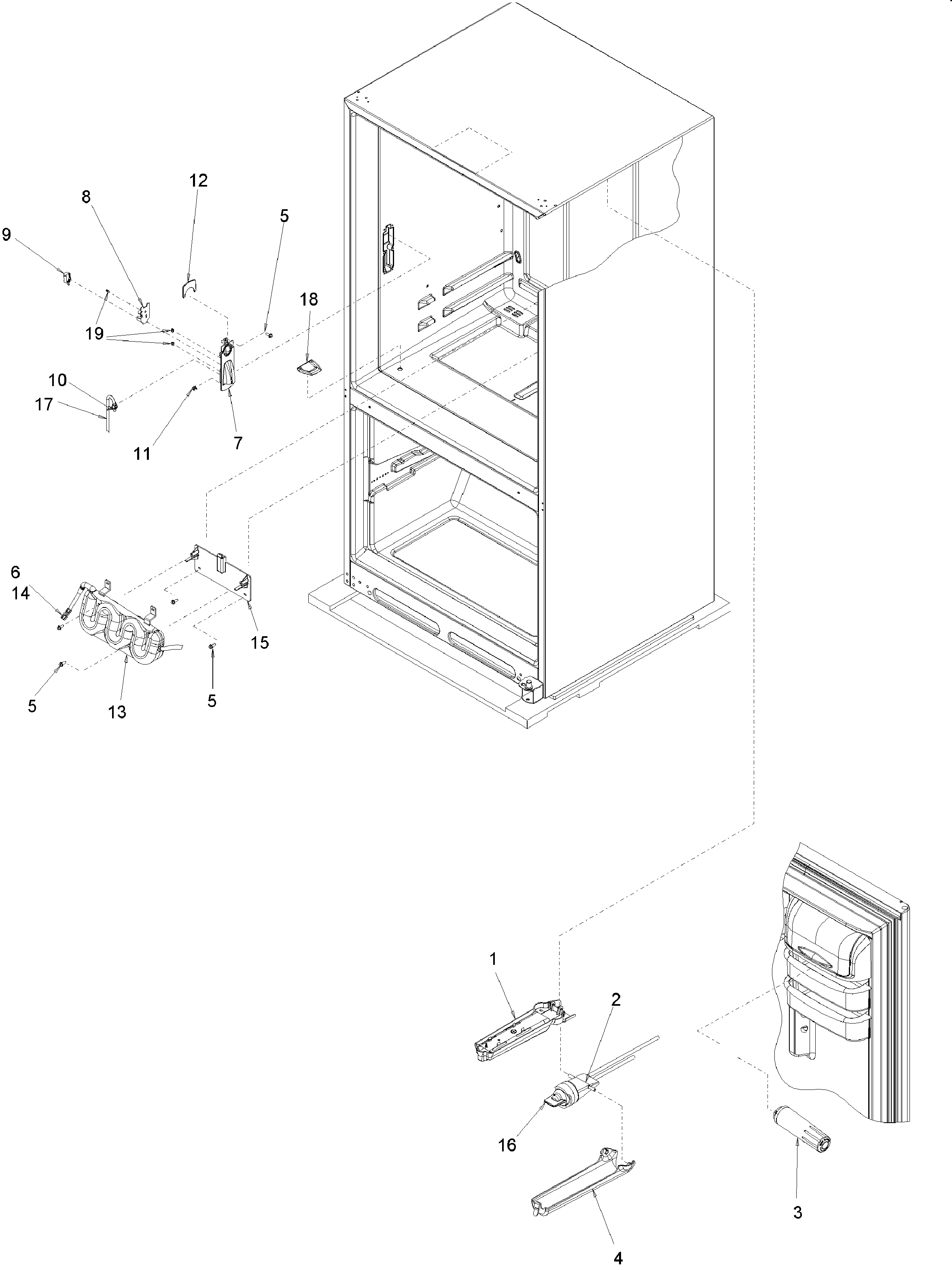 12
8
5
9
18
19
10
17
11
7
6
14
15
5
13
5
1
2
16
3
4