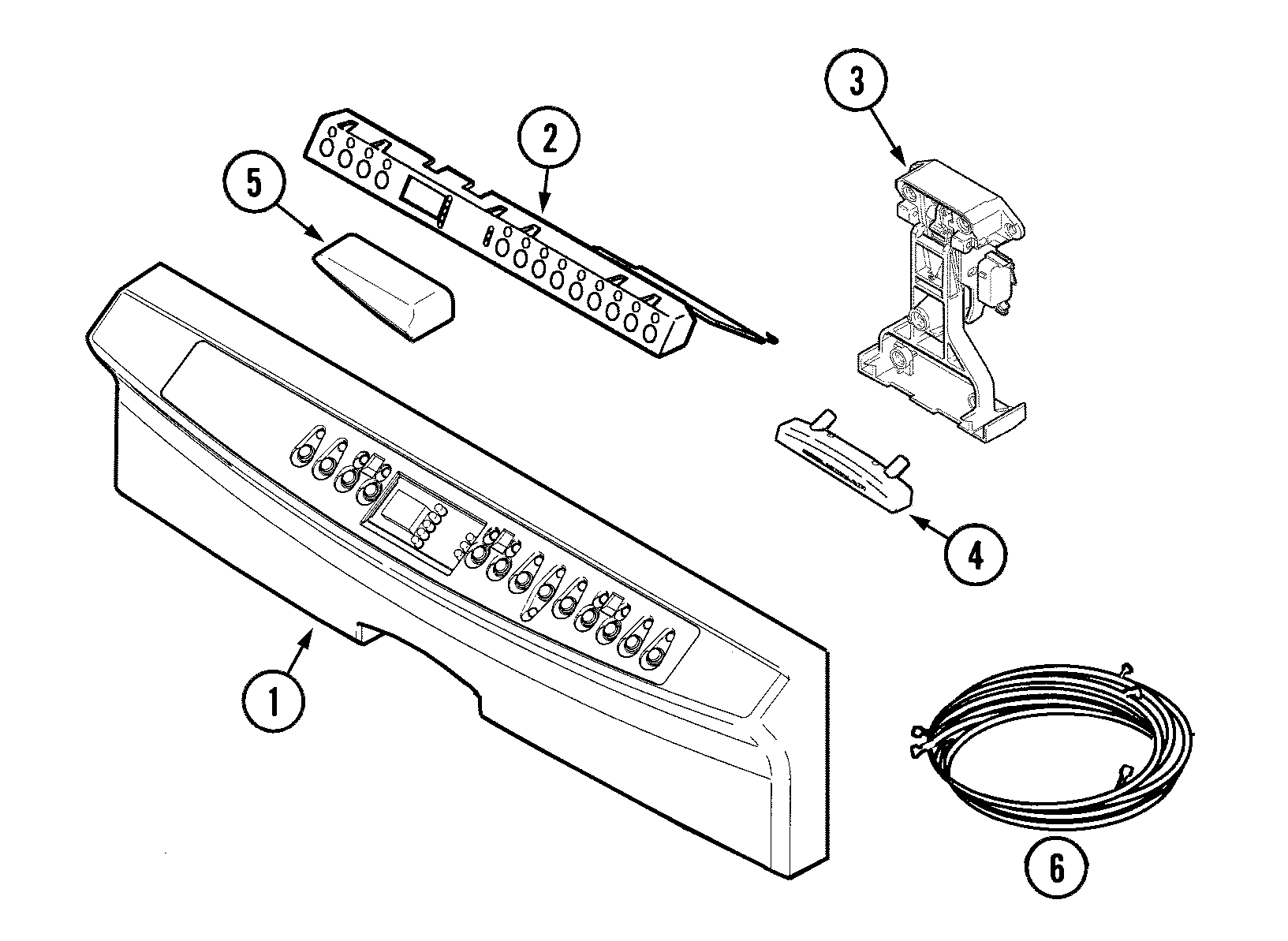 3
2
5
4
1
6