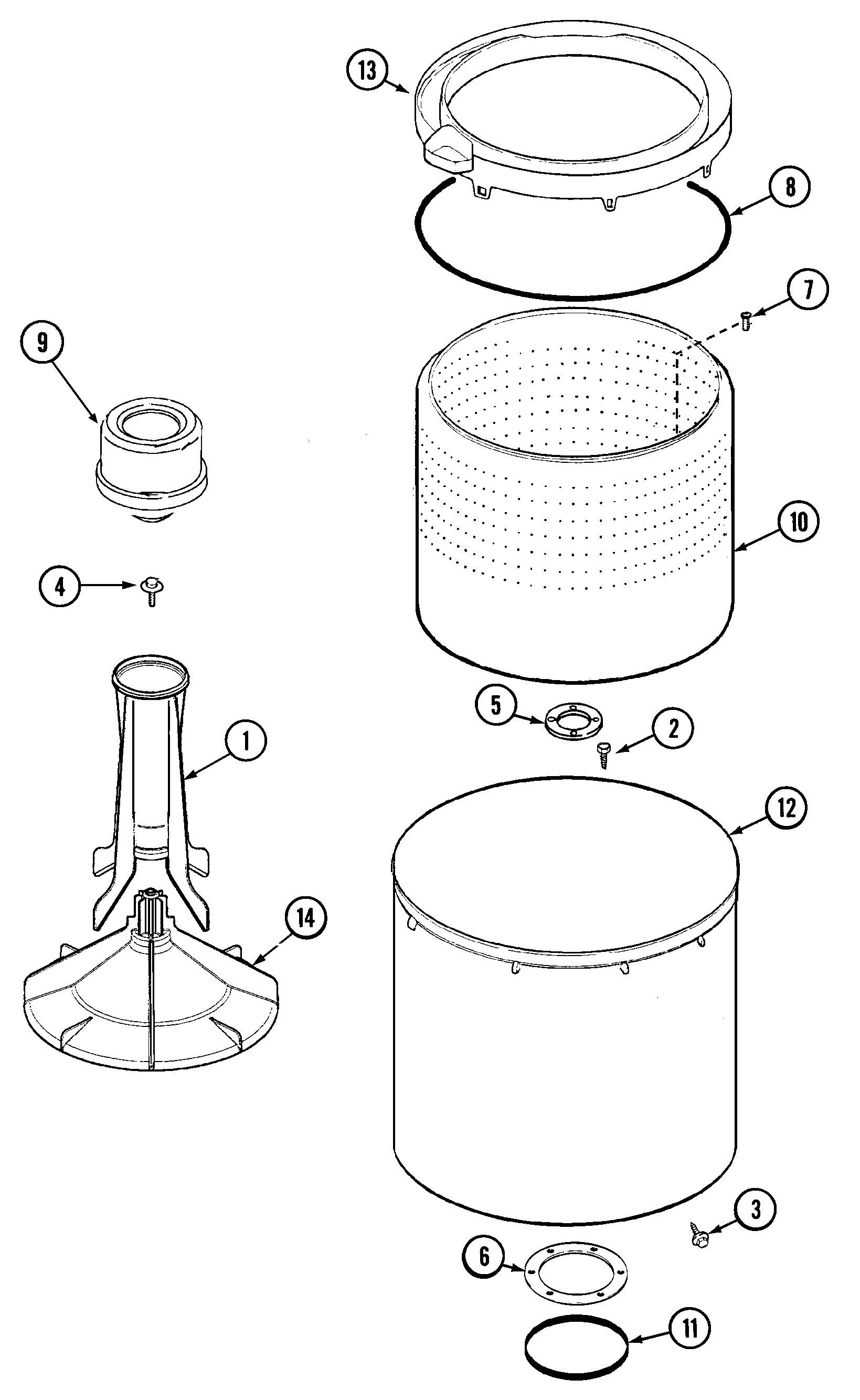 13
8
7
9
10
4
5
2
1
12
14
3
6
11