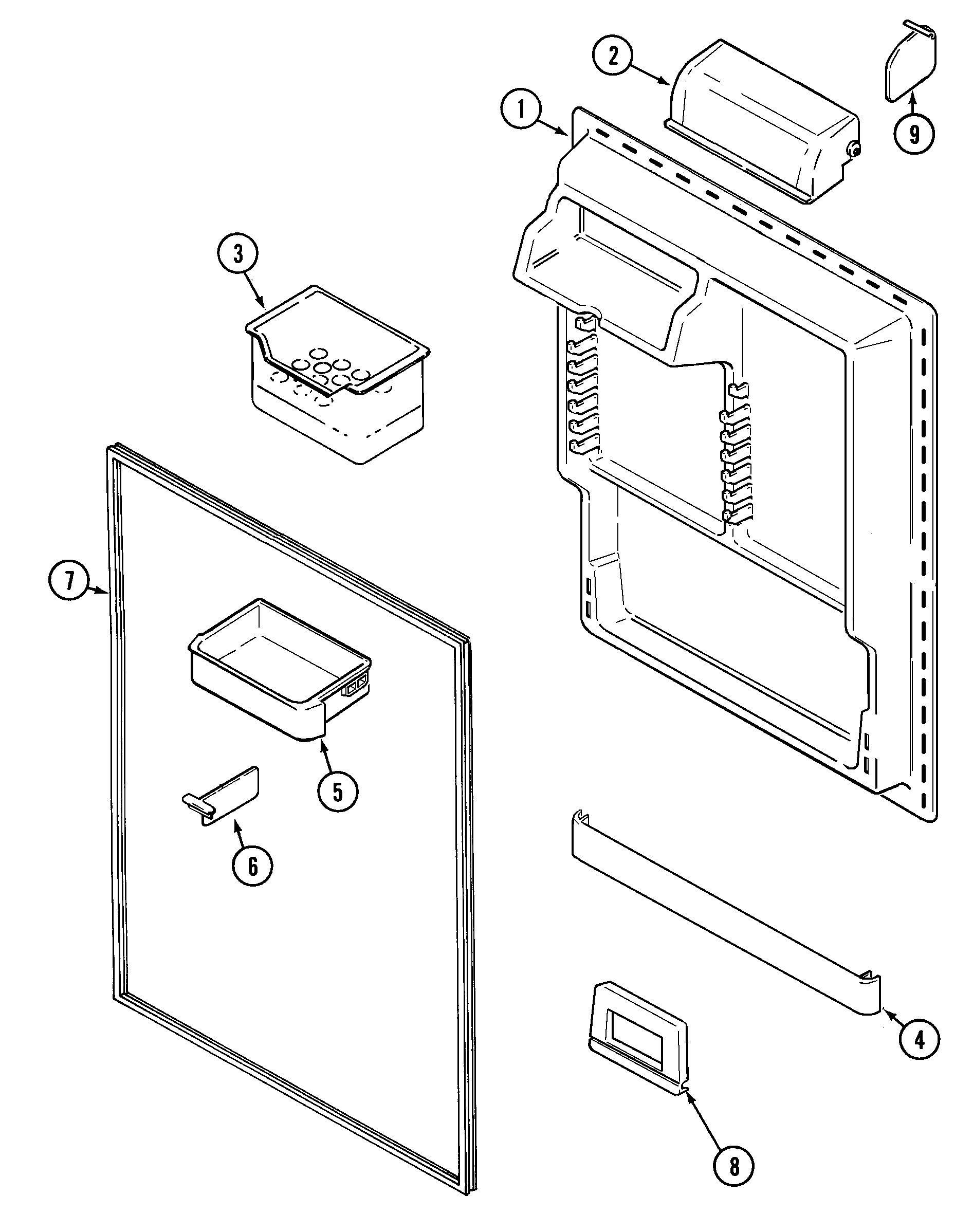 2
9
1
3
7
5
6
4
8