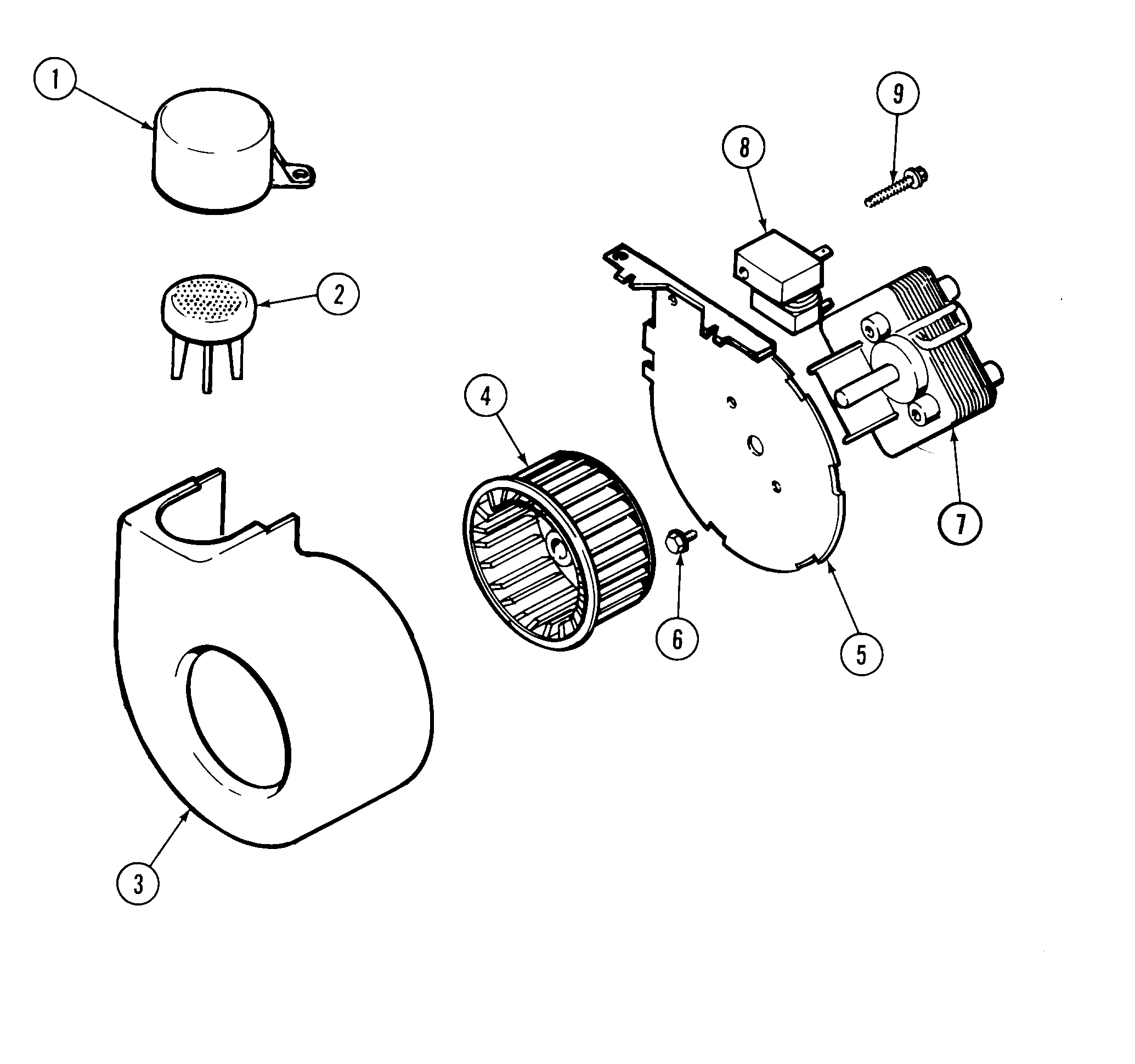 1
9
8
2
4
7
6
5
3