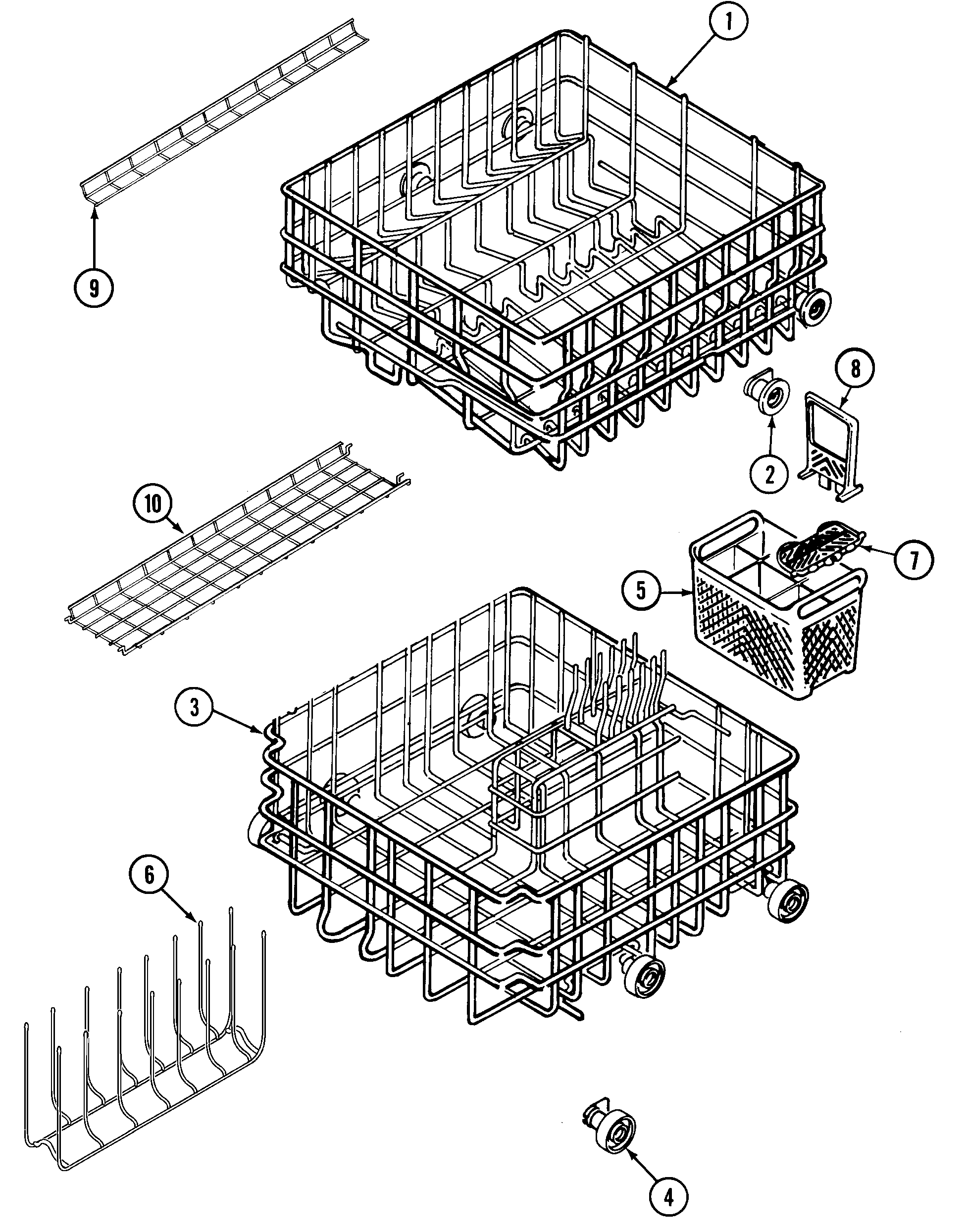 1
9
8
2
10
7
5
3
6
4