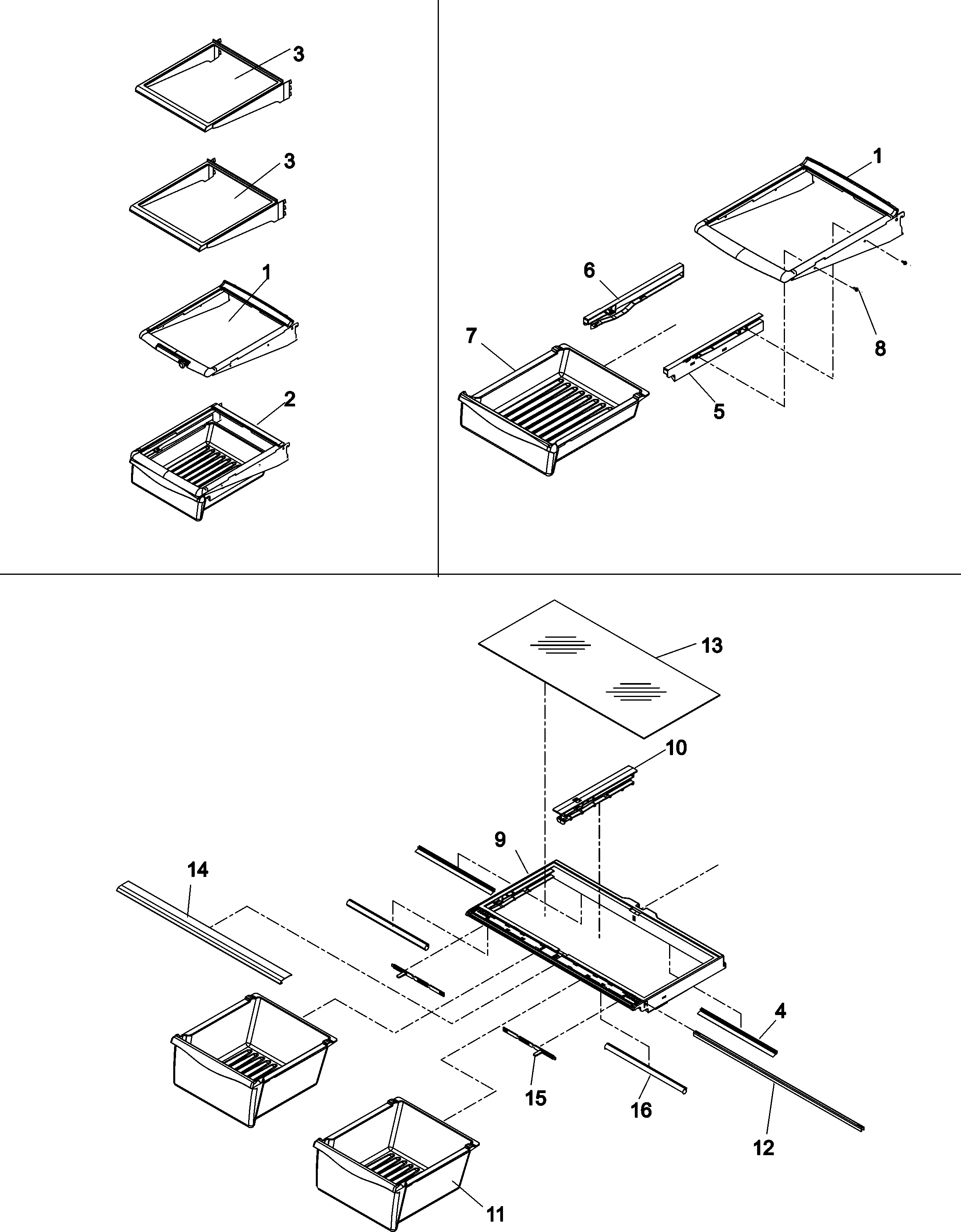 3
3
1
2
1
6
7
8
5
13
10
9
14
4
15
16
12
11