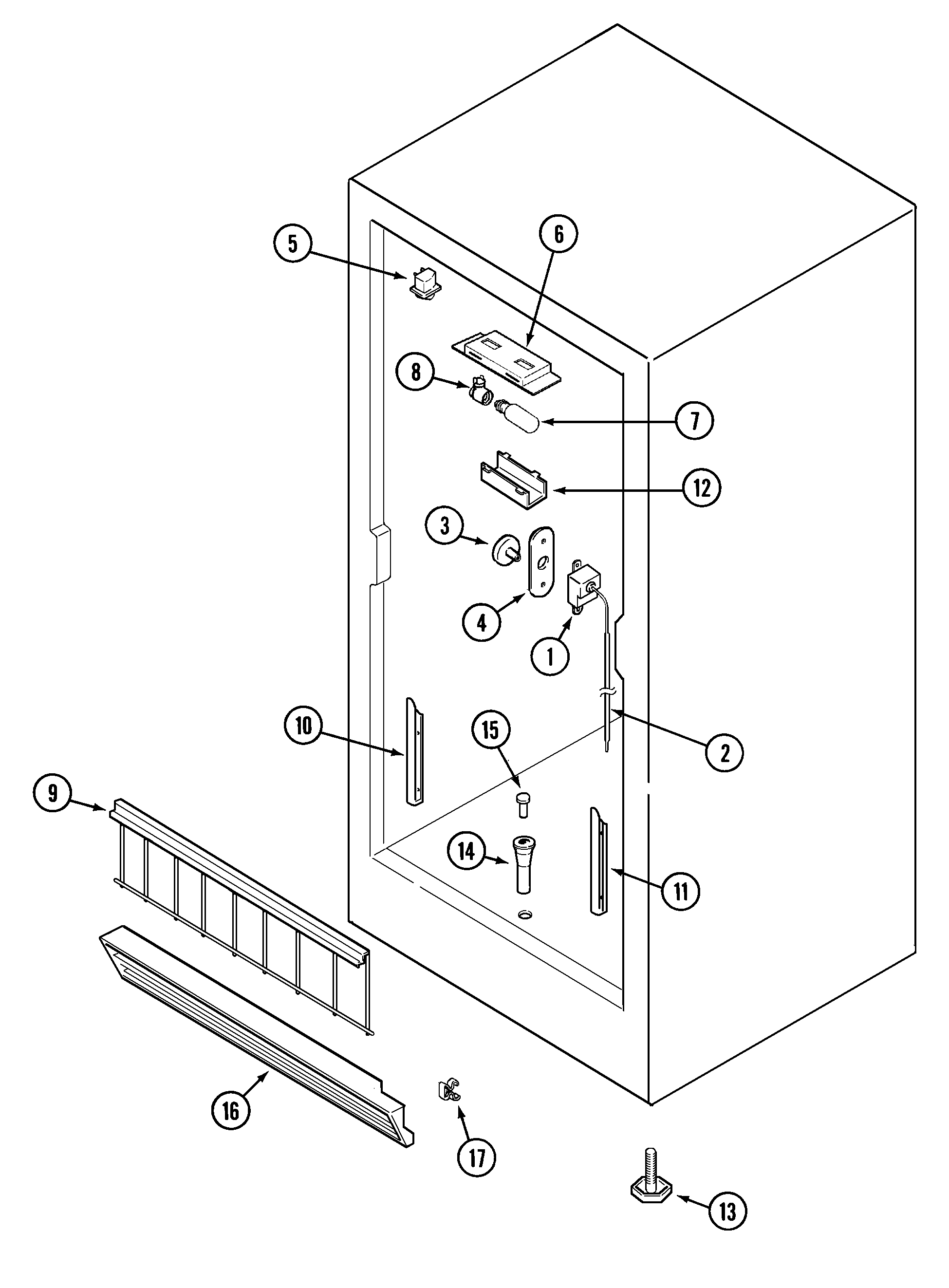 5
6
8
7
12
3
4
1
10
15
2
9
14
11
16
17
13