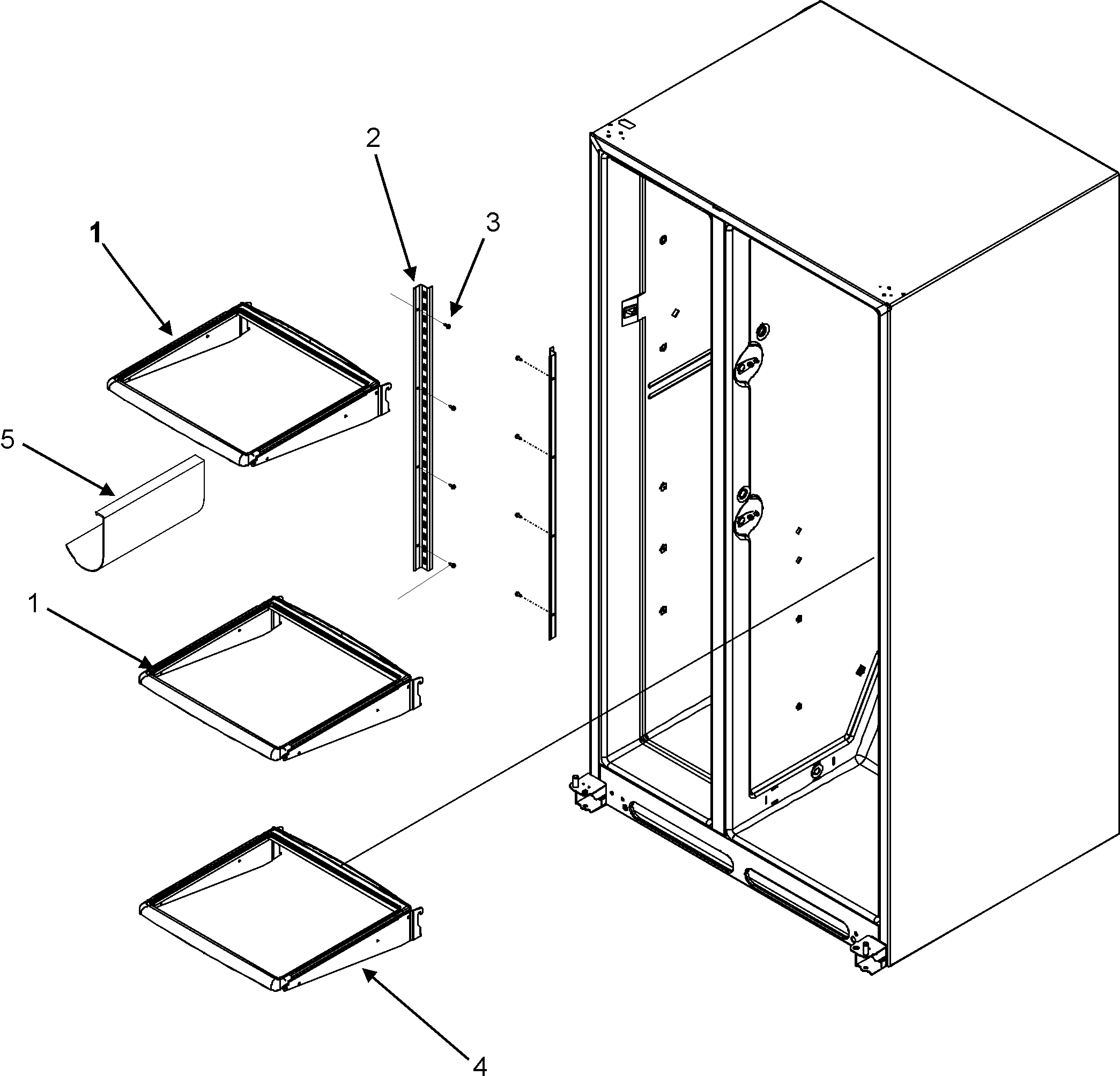 2
3
1
5
1
4