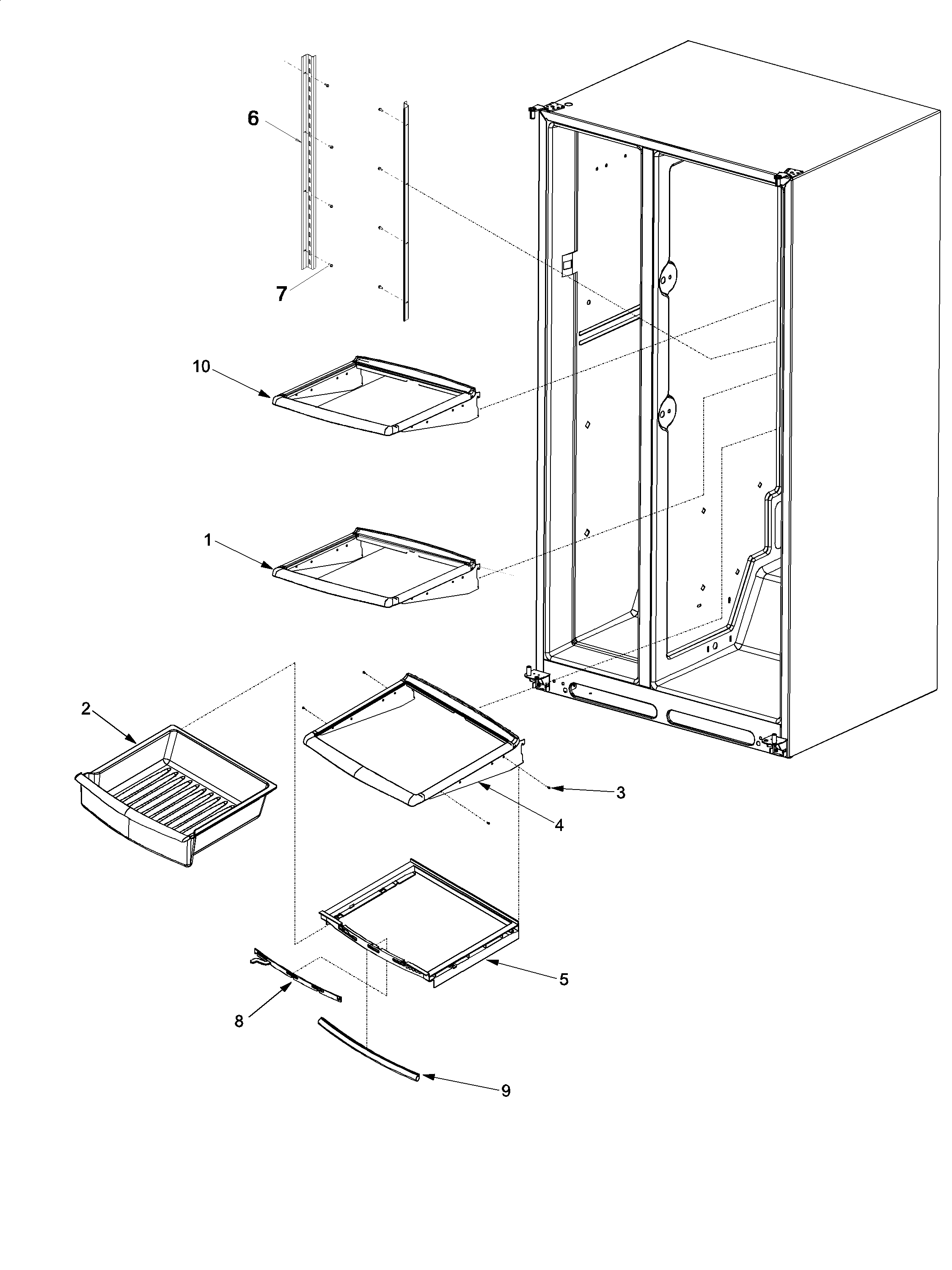 6
7
10
1
2
3
4
5
8
9