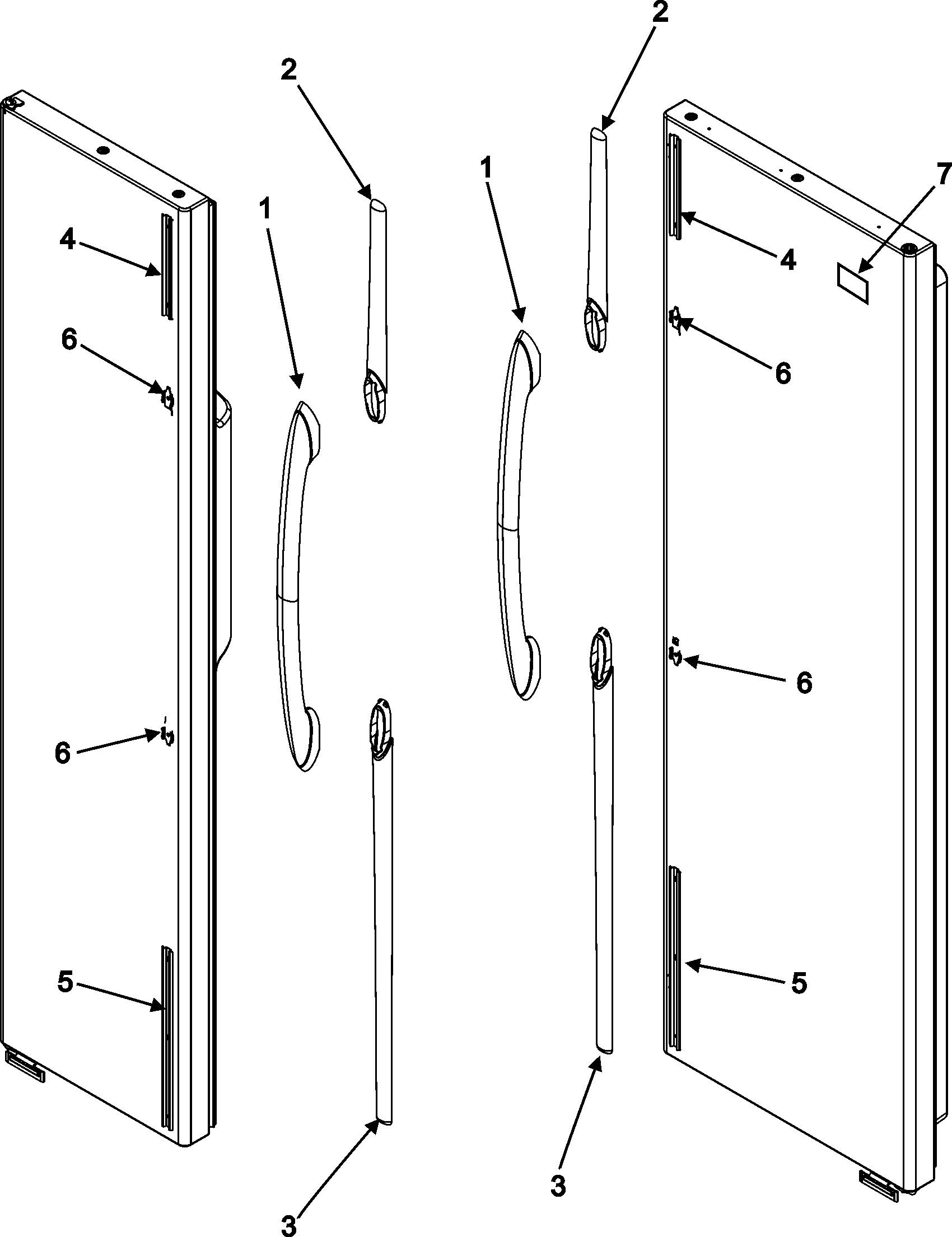 2
2
1
1
7
4
4
6
6
6
6
5
5
3
3