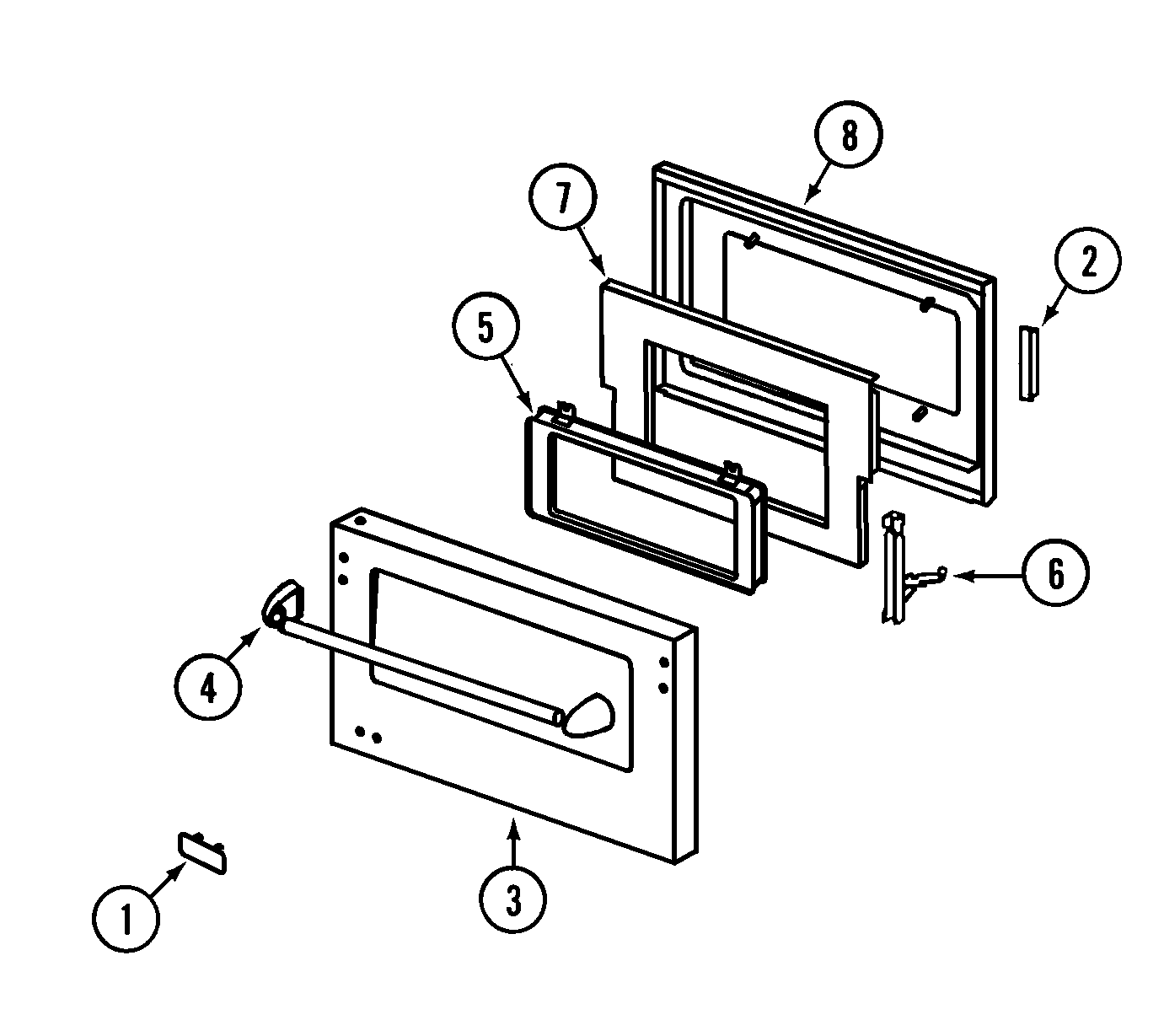 8
7
2
5
6
4
3
1