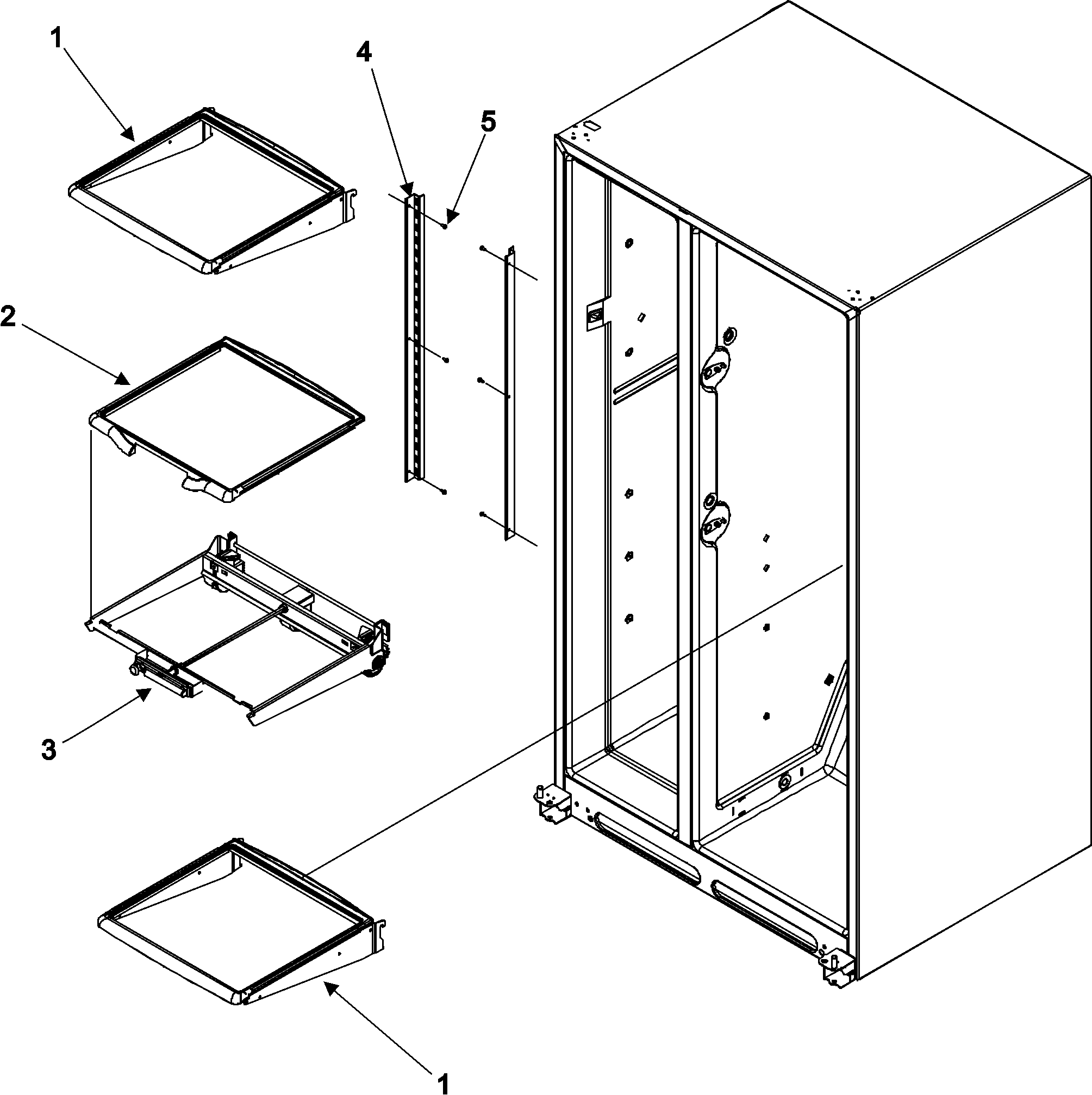 1
4
5
2
3
1