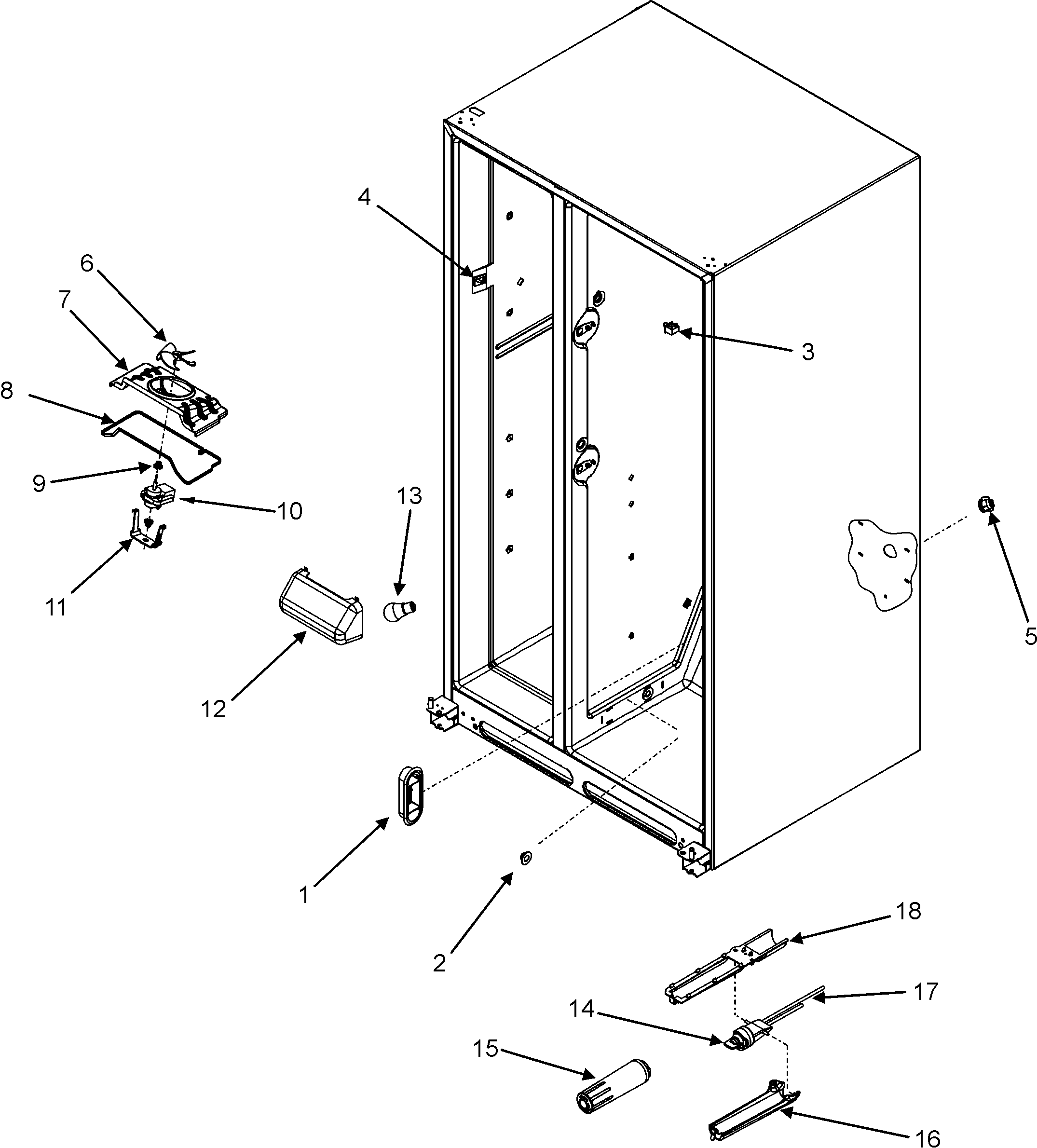 4
6
7
3
8
9
10
13
11
5
12
1
2
18
17
14
15
16