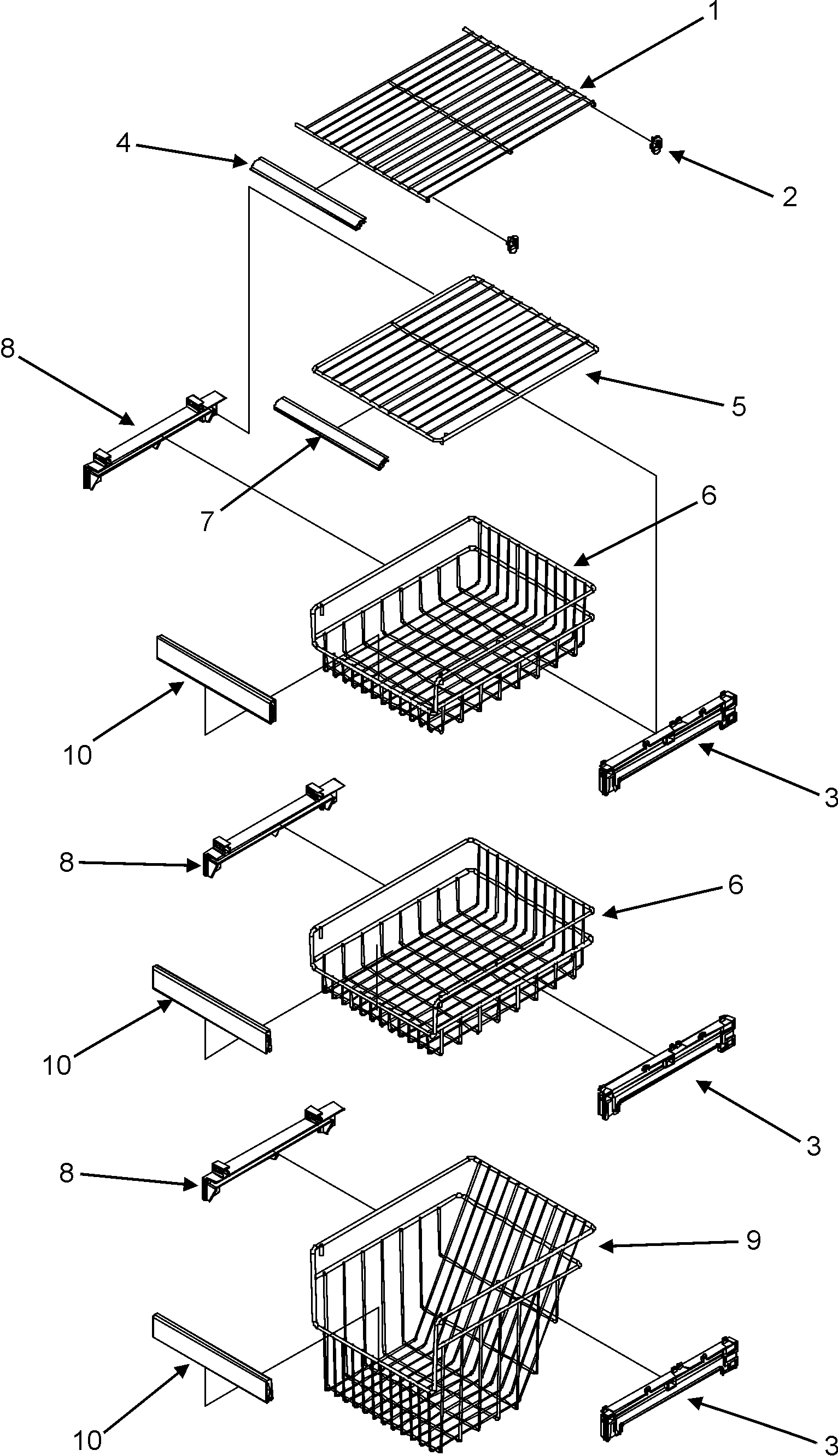 1
4
2
8
5
7
6
10
3
8
6
10
3
8
9
10
3