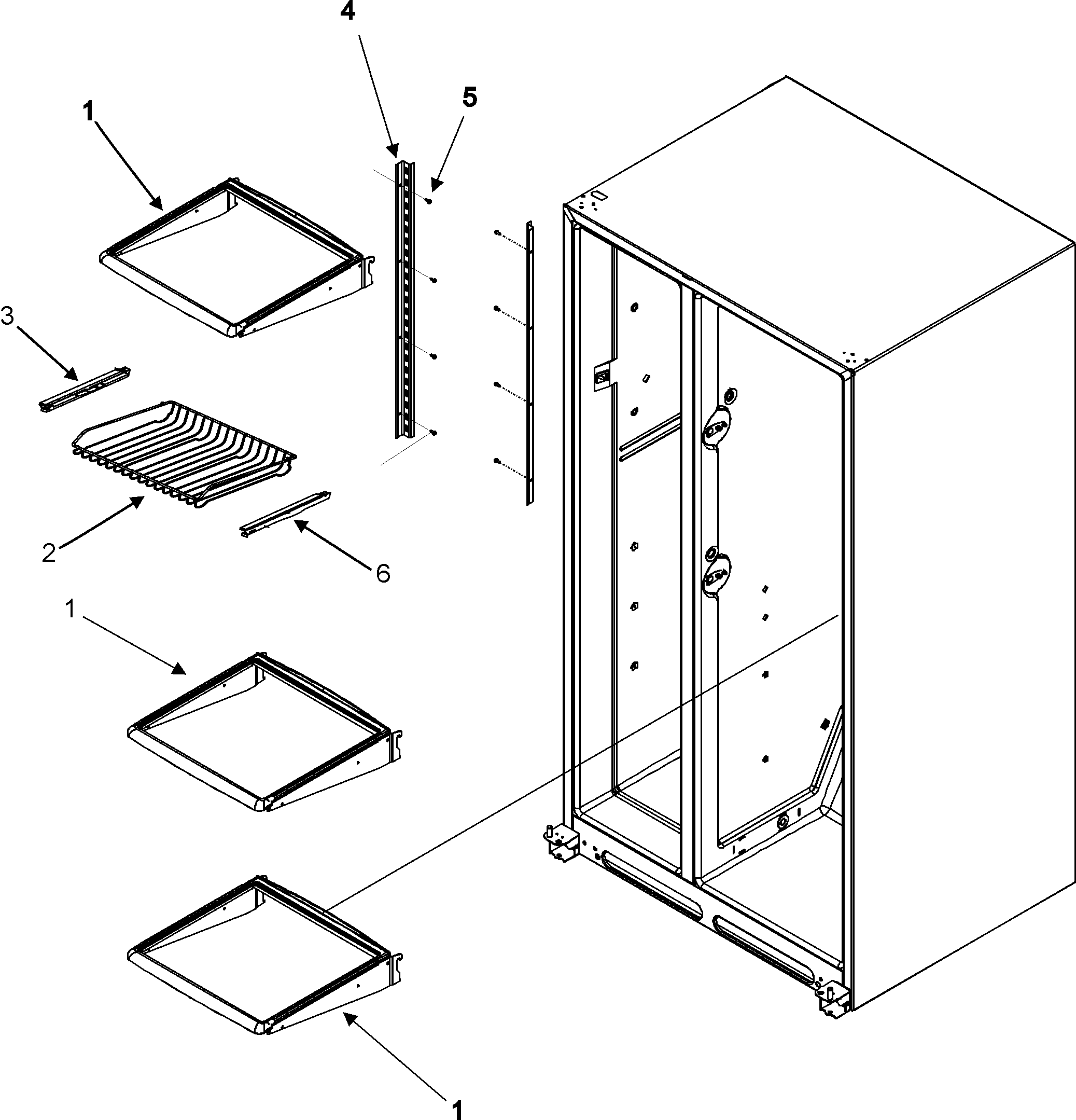 4
5
1
3
2
6
1
1