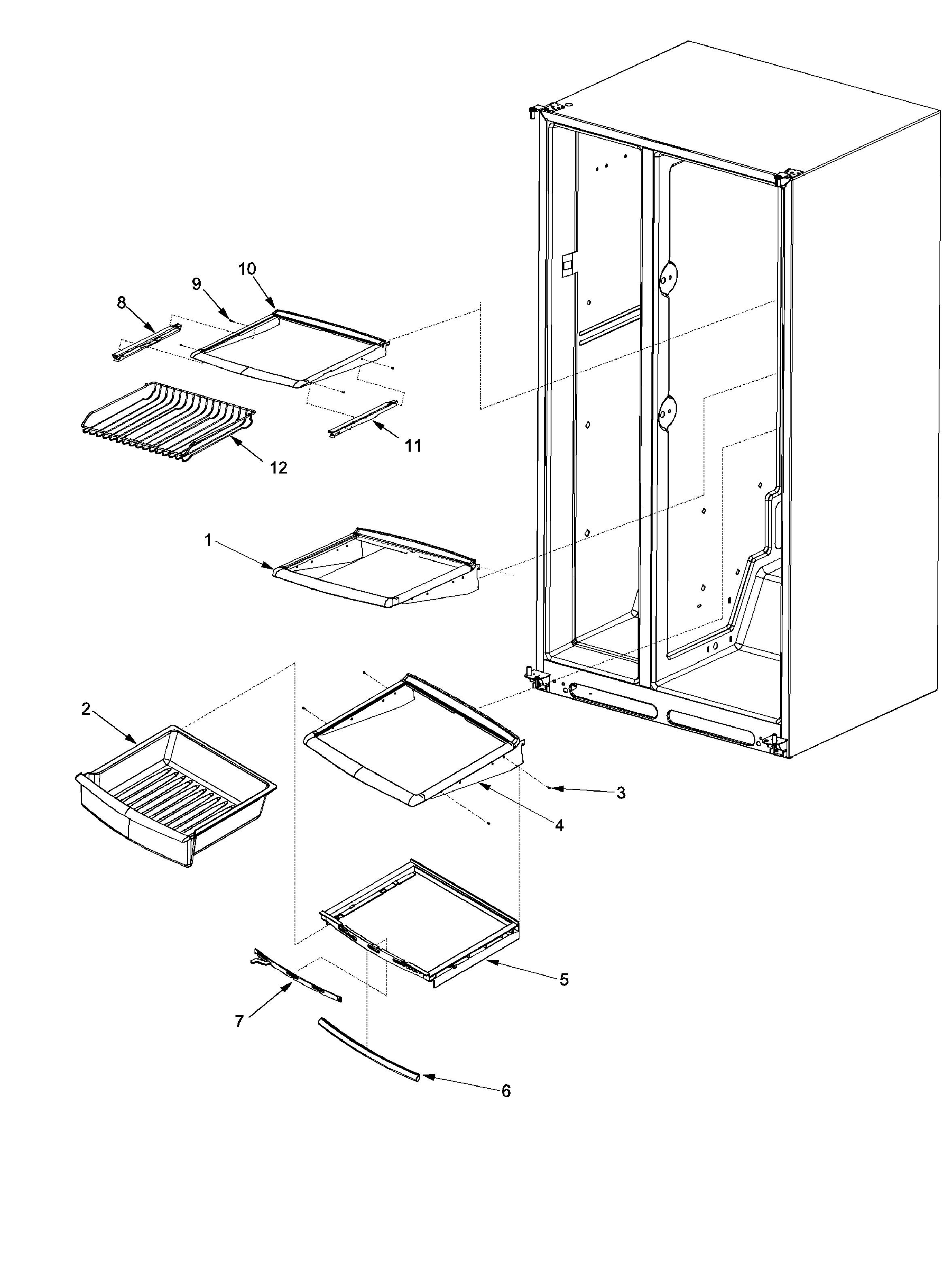 10
9
8
11
12
1
2
3
4
5
7
6