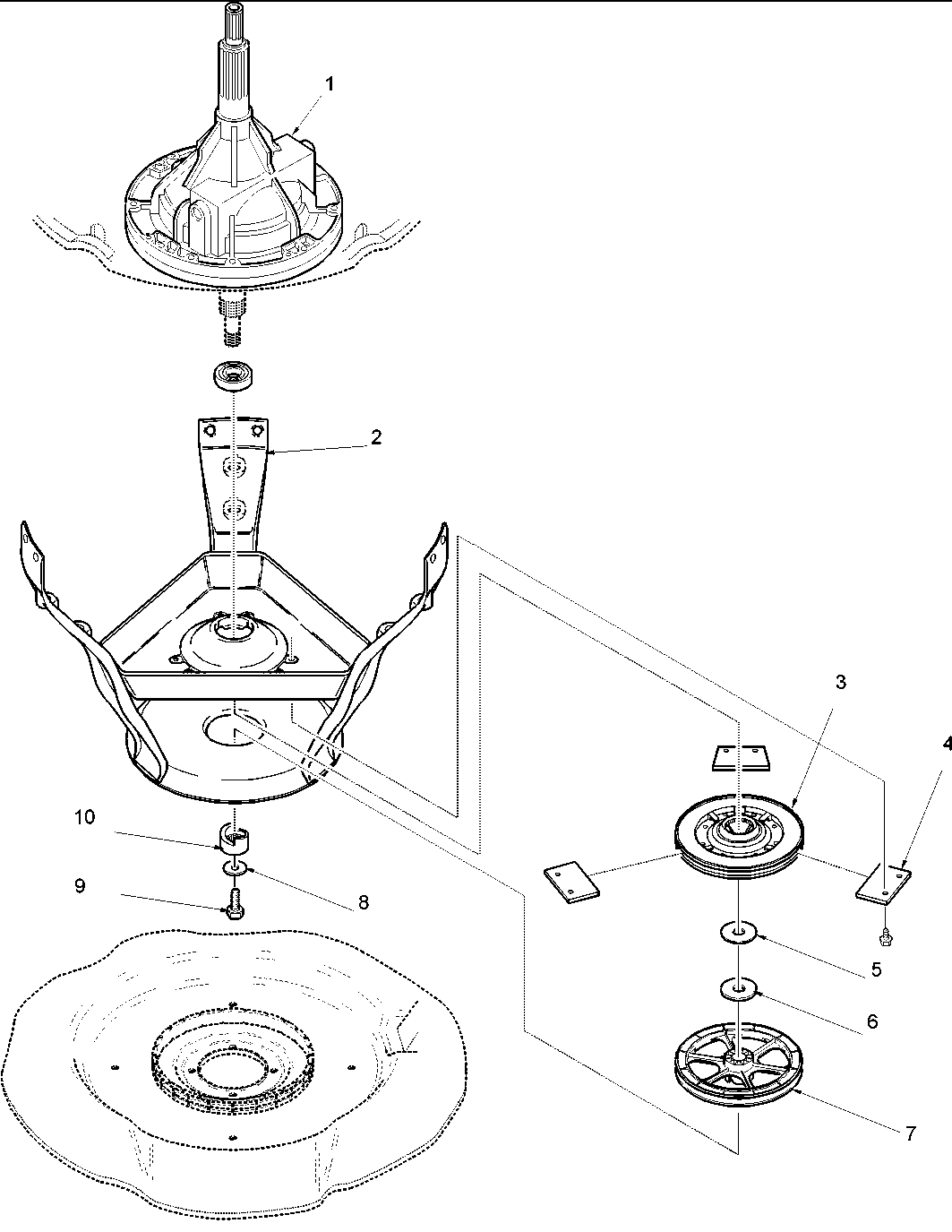 1
2
3
4
10
9
8
5
6
7