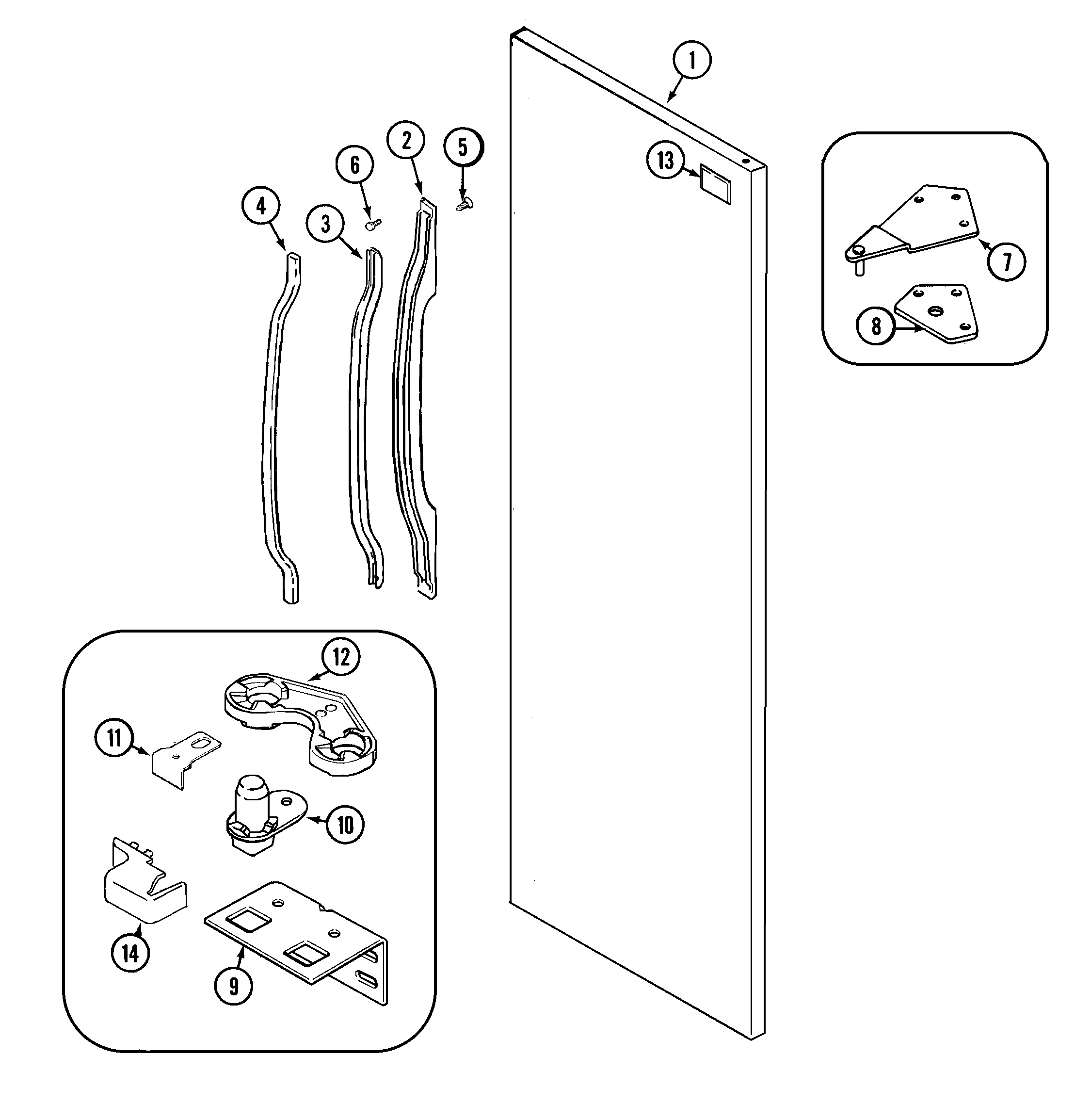 1
2
5
6
4
3
13
7
8
12
11
10
14
9