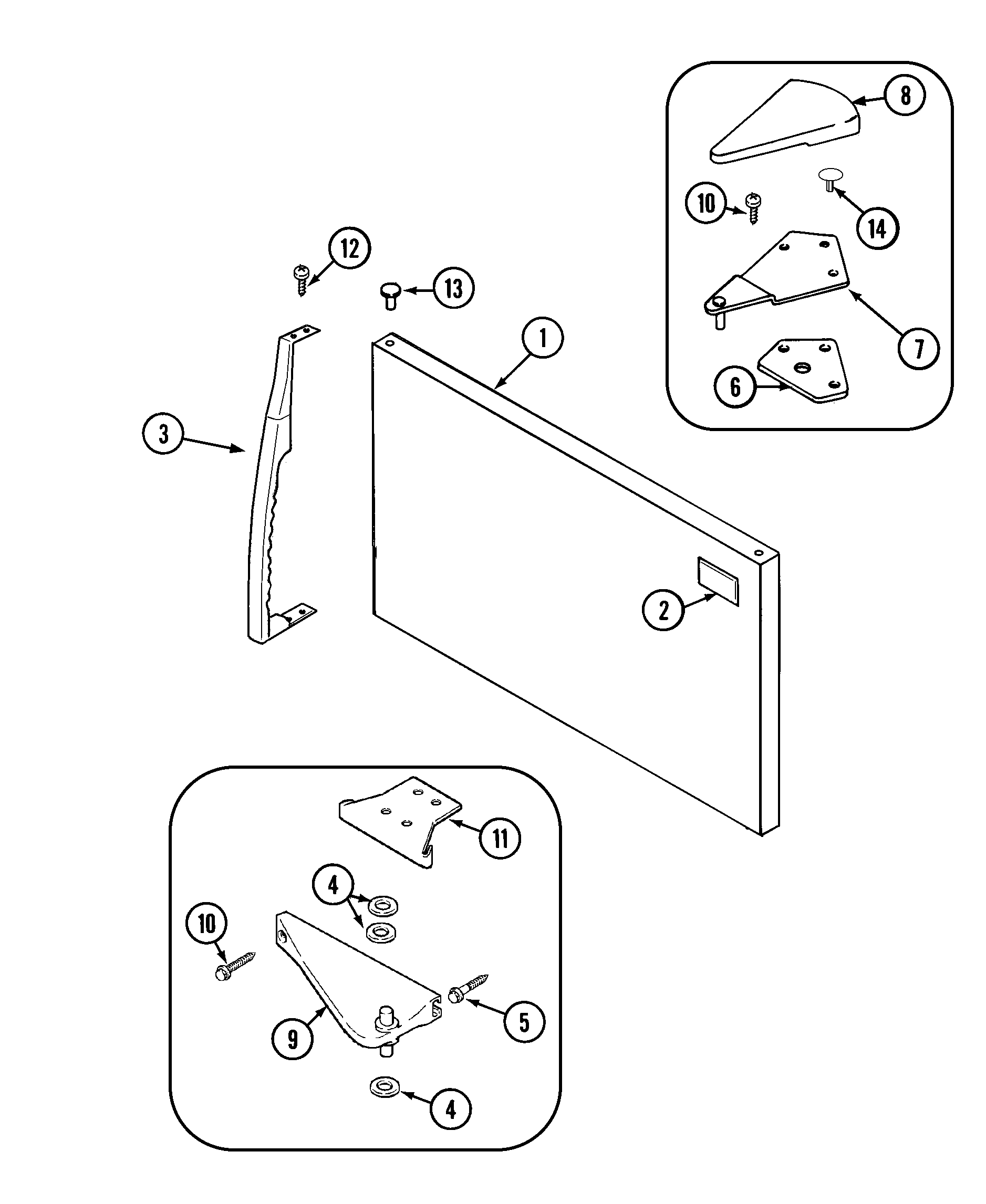 8
10
14
7
6
12
13
1
3
2
11
4
10
5
9
4