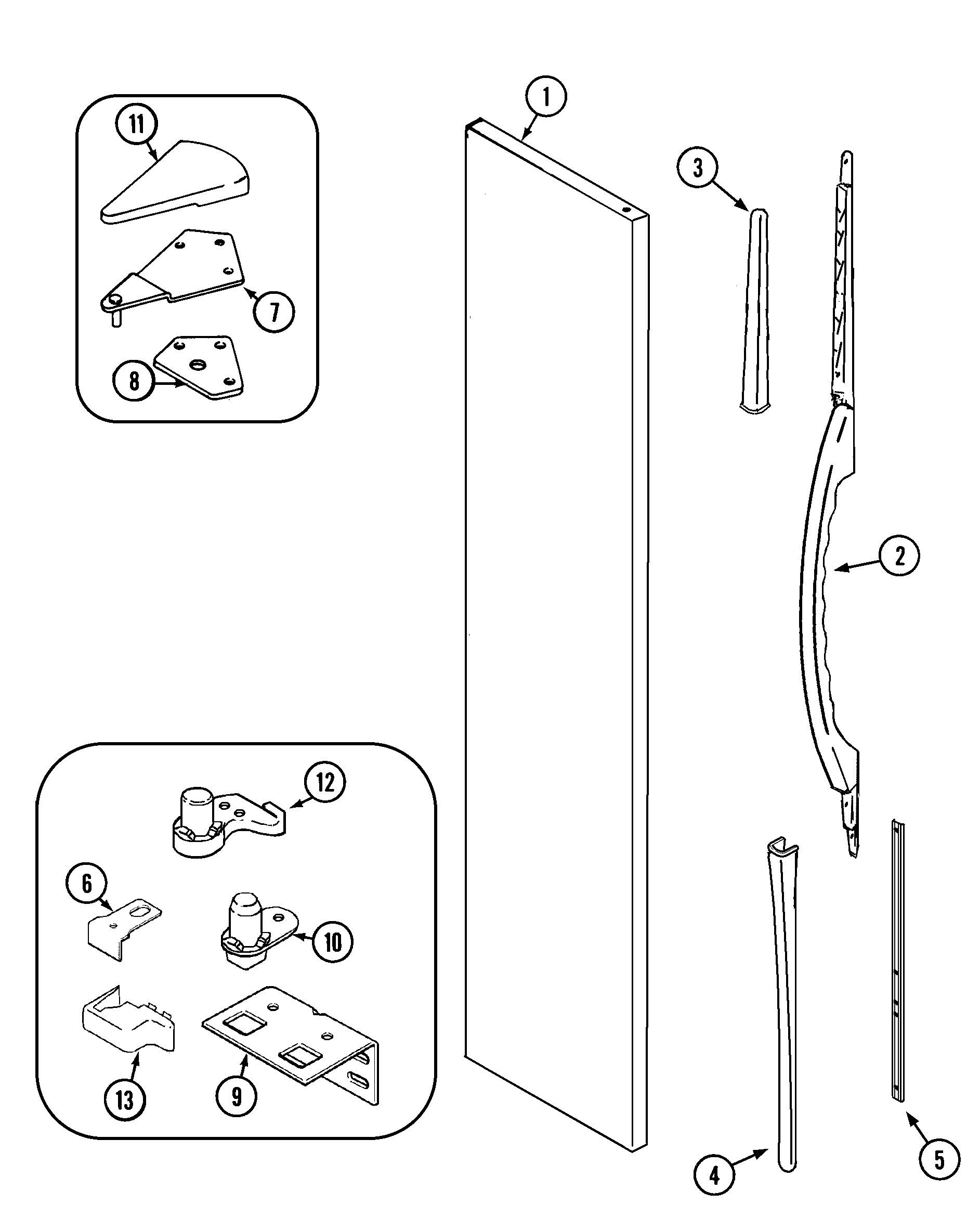 11
7
8
1
3
2
12
6
10
13
9
4
5