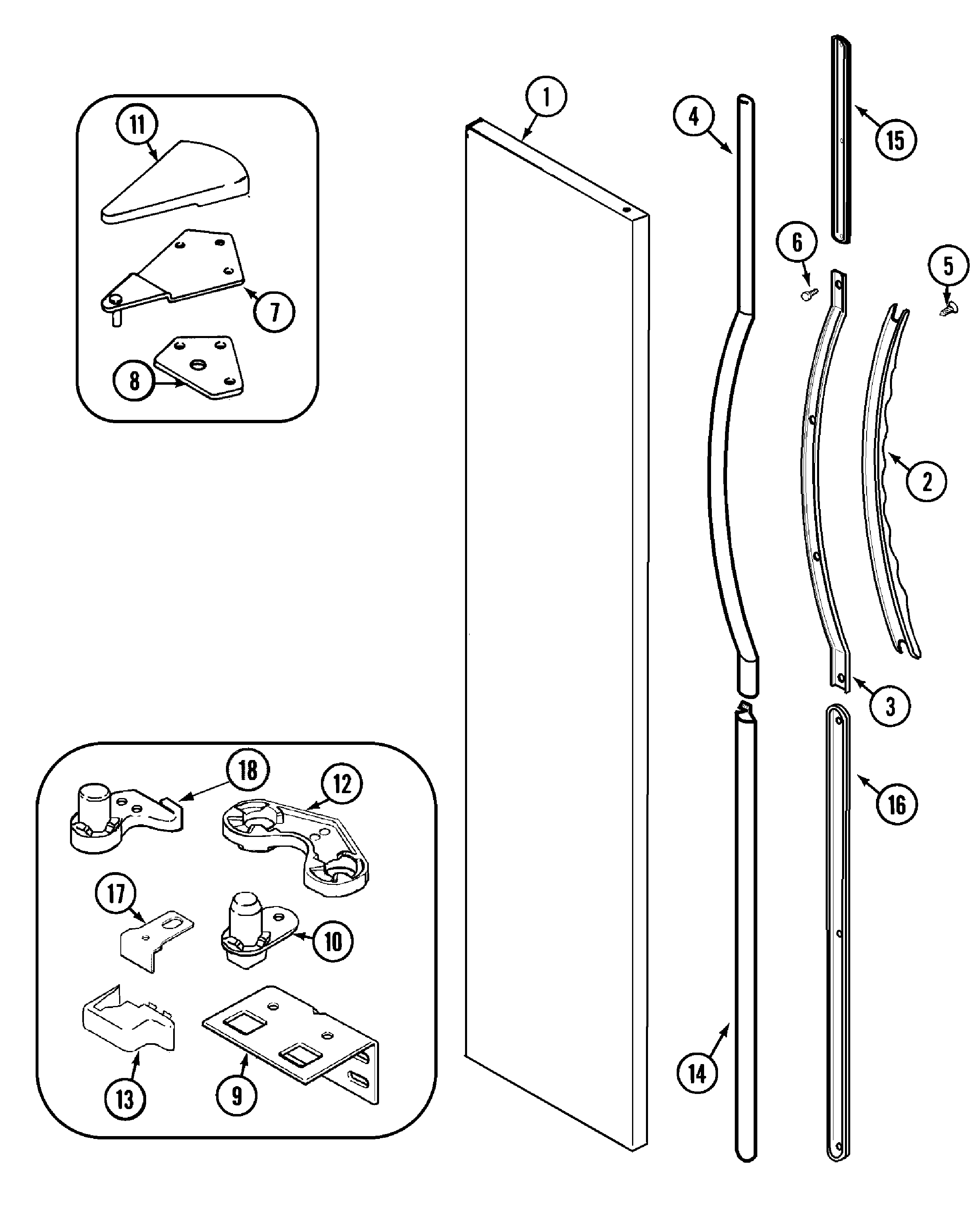 11
7
8
1
4
15
6
5
2
3
16
14
18
12
17
10
13
9