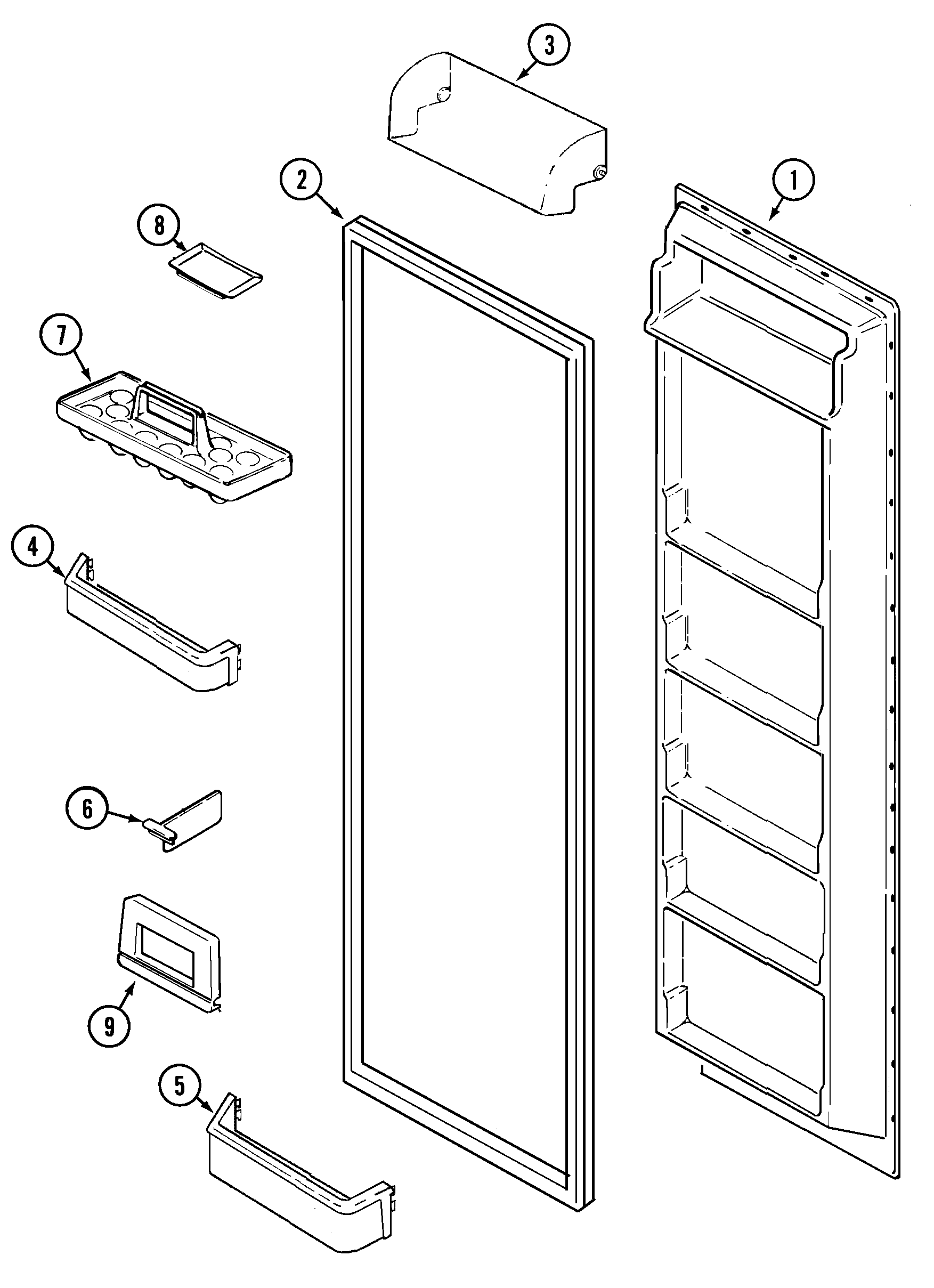 3
2
1
8
7
4
6
9
5