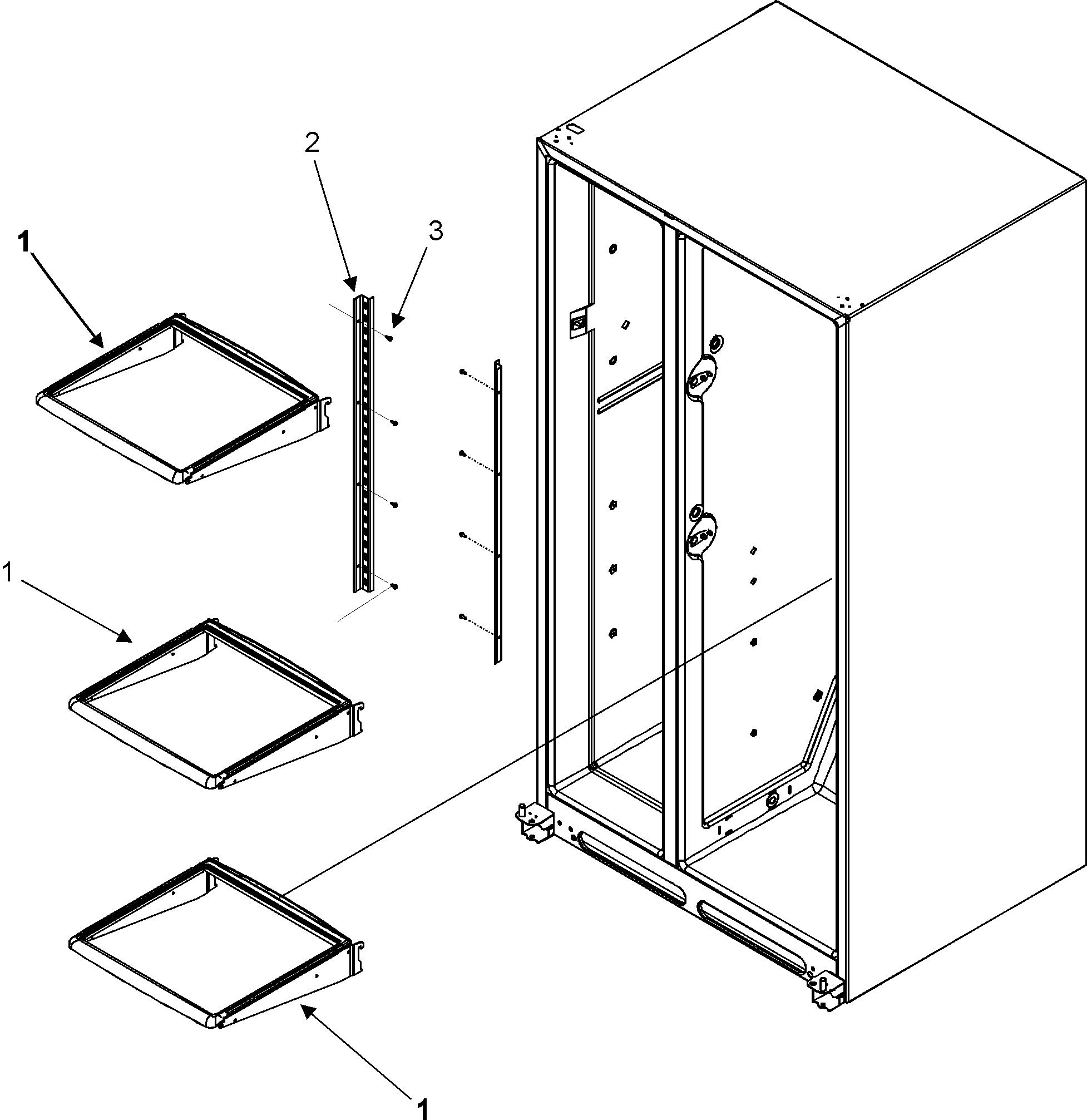 2
3
1
1
1