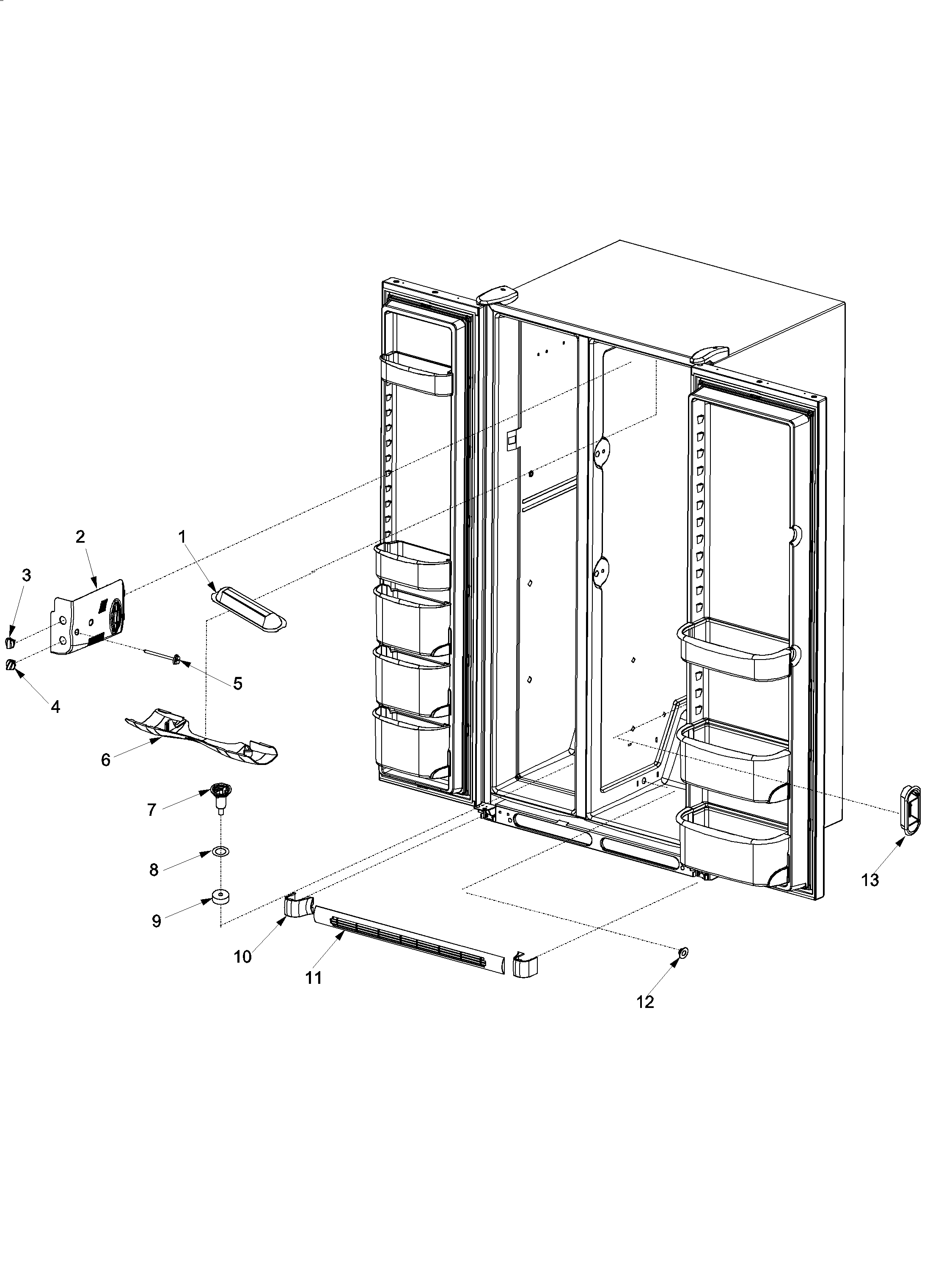 2
1
3
5
4
6
7
8
9
10
11
12
13