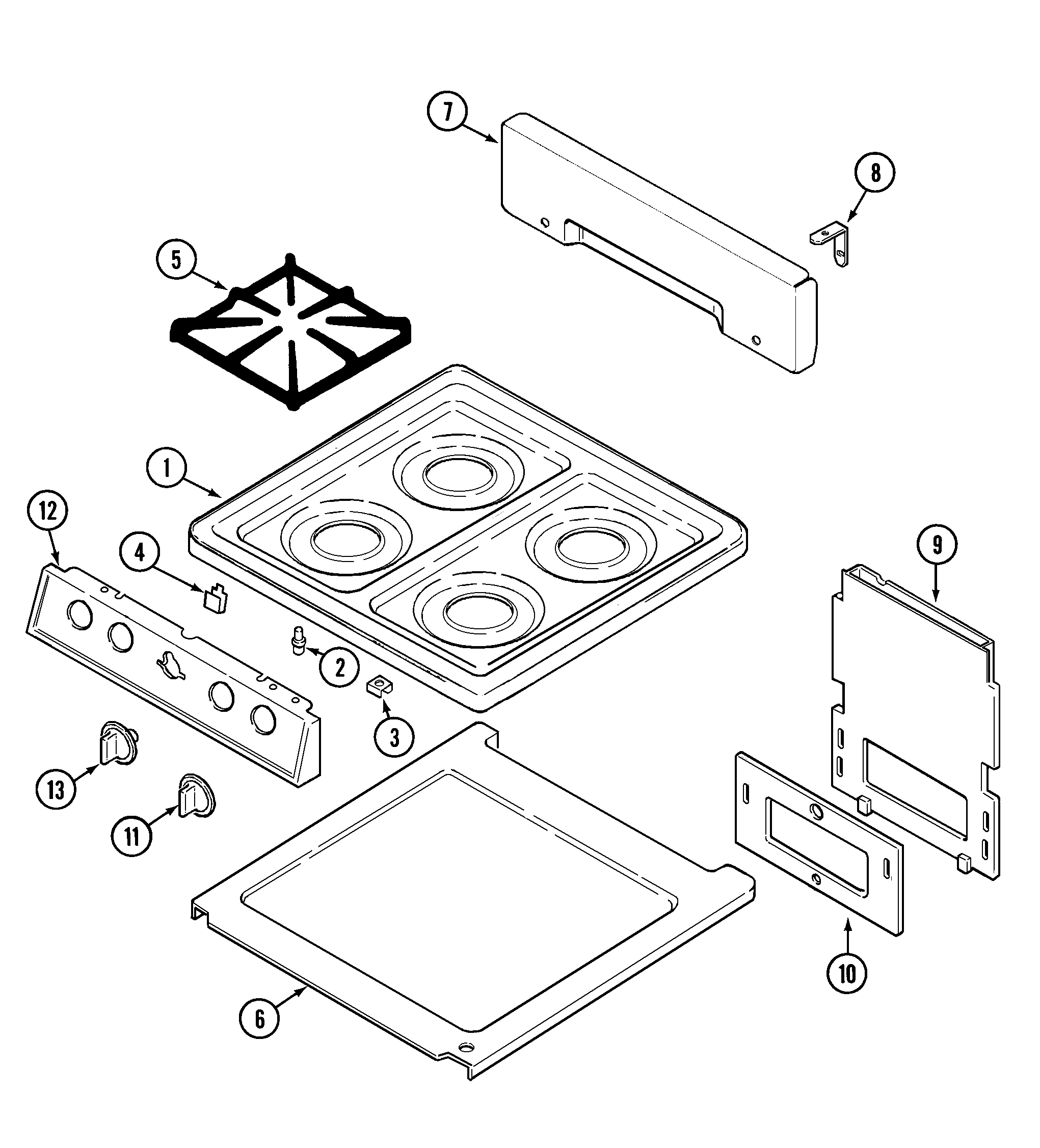 7
8
5
1
12
4
9
2
3
13
11
10
6