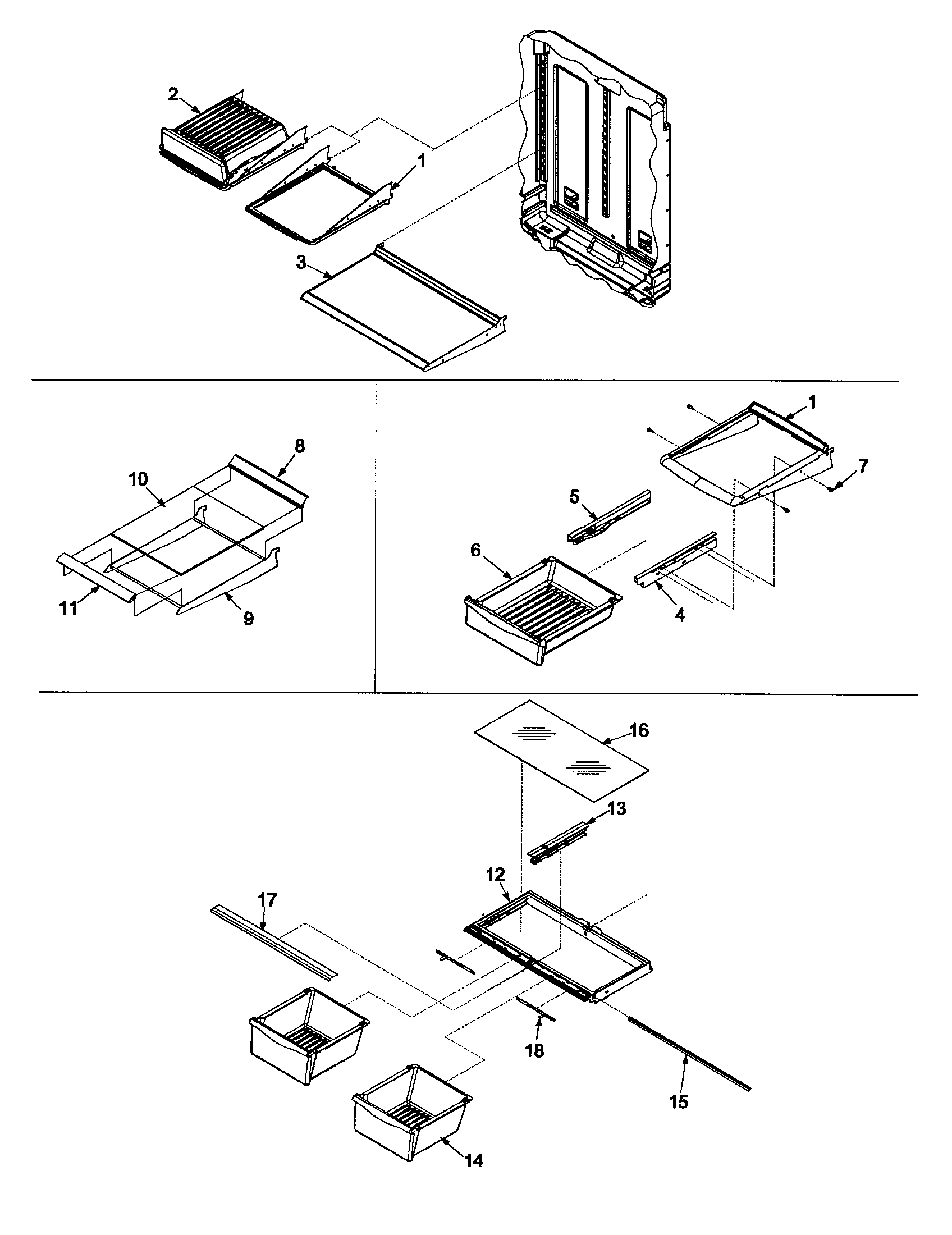 2
1
3
8
10
11
9
1
7
5
6
4
16
13
12
17
18
15
14