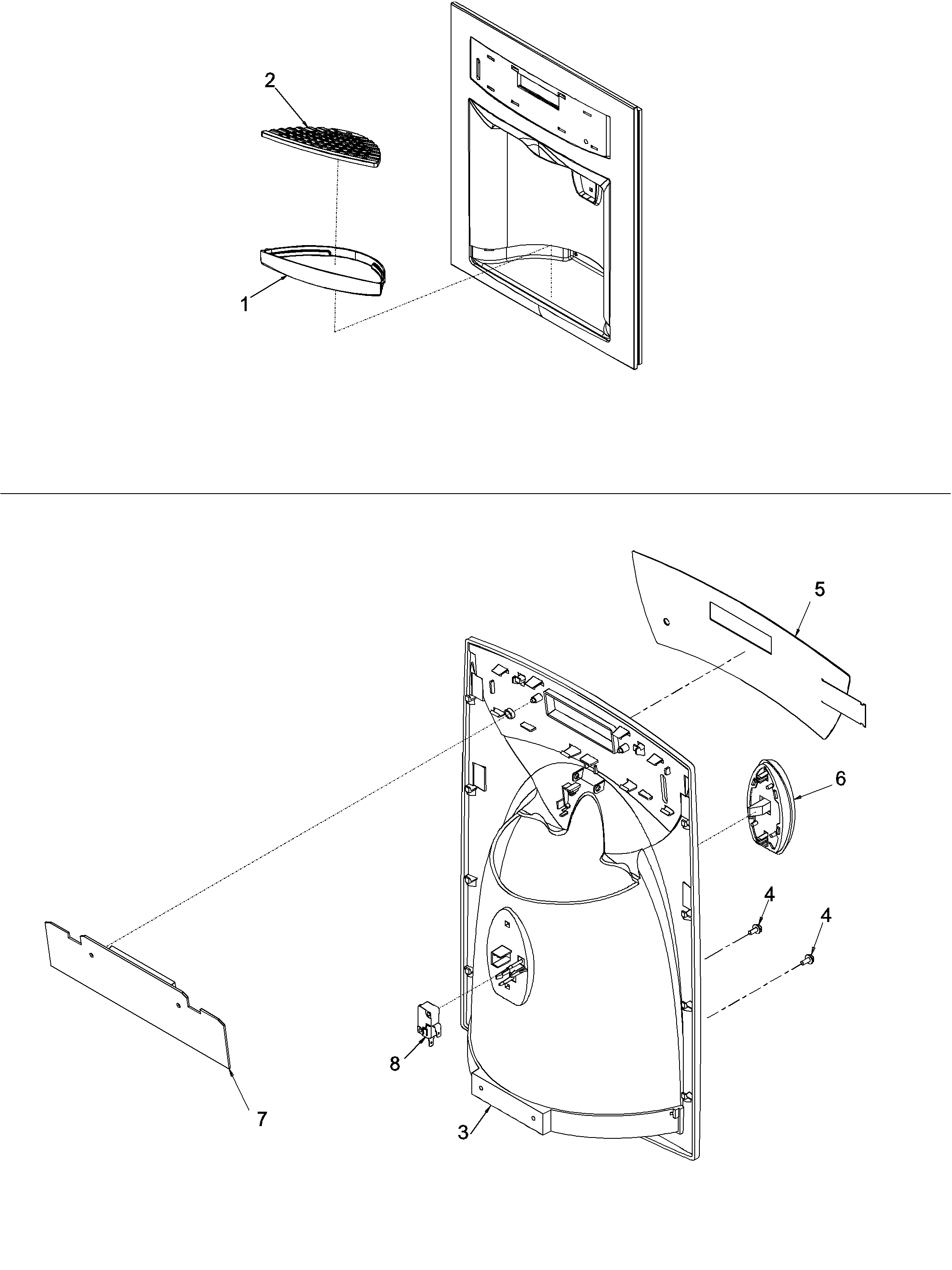 2

1

5

6

4

4

8

7

3