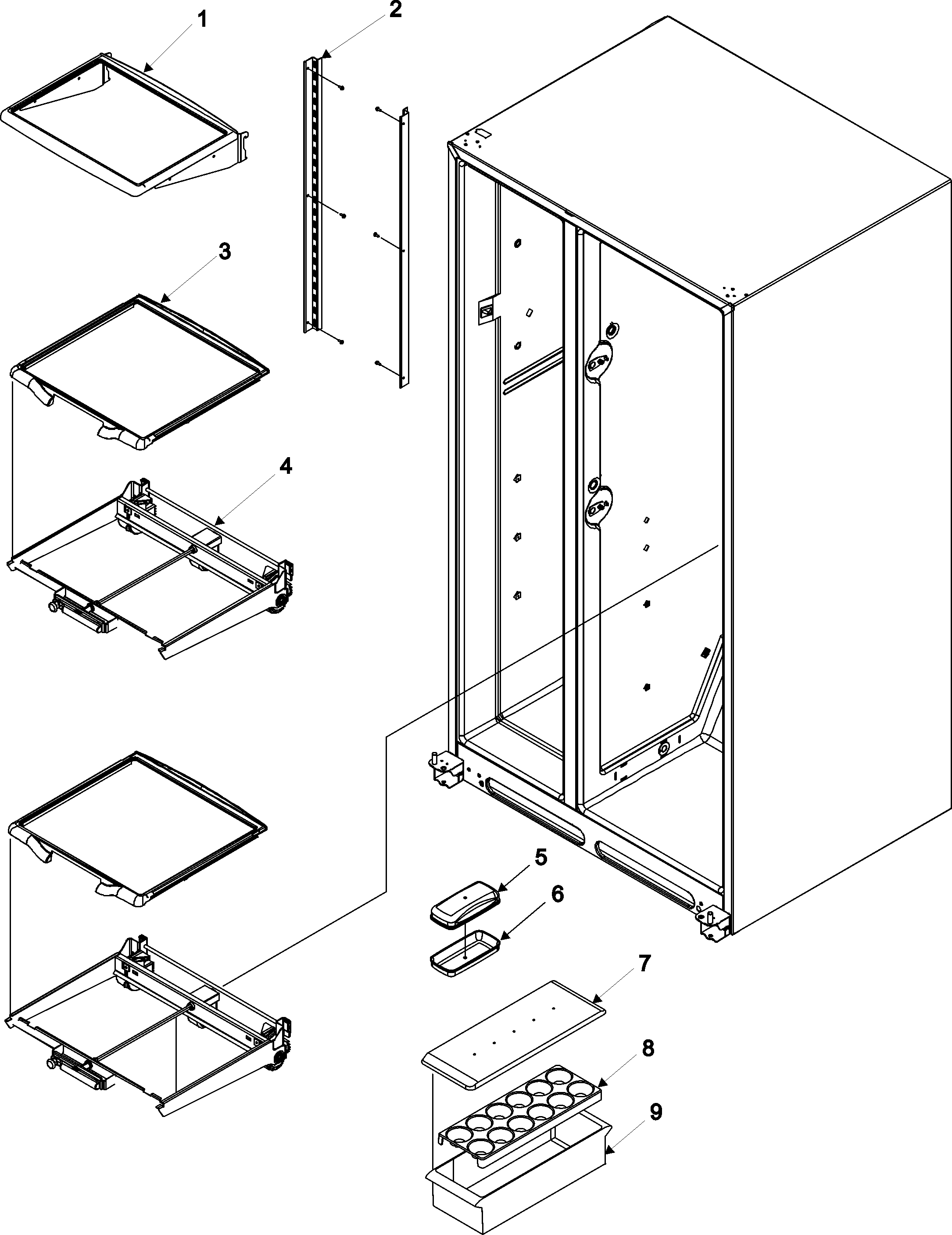 1
2
3
4
5
6
7
8
9