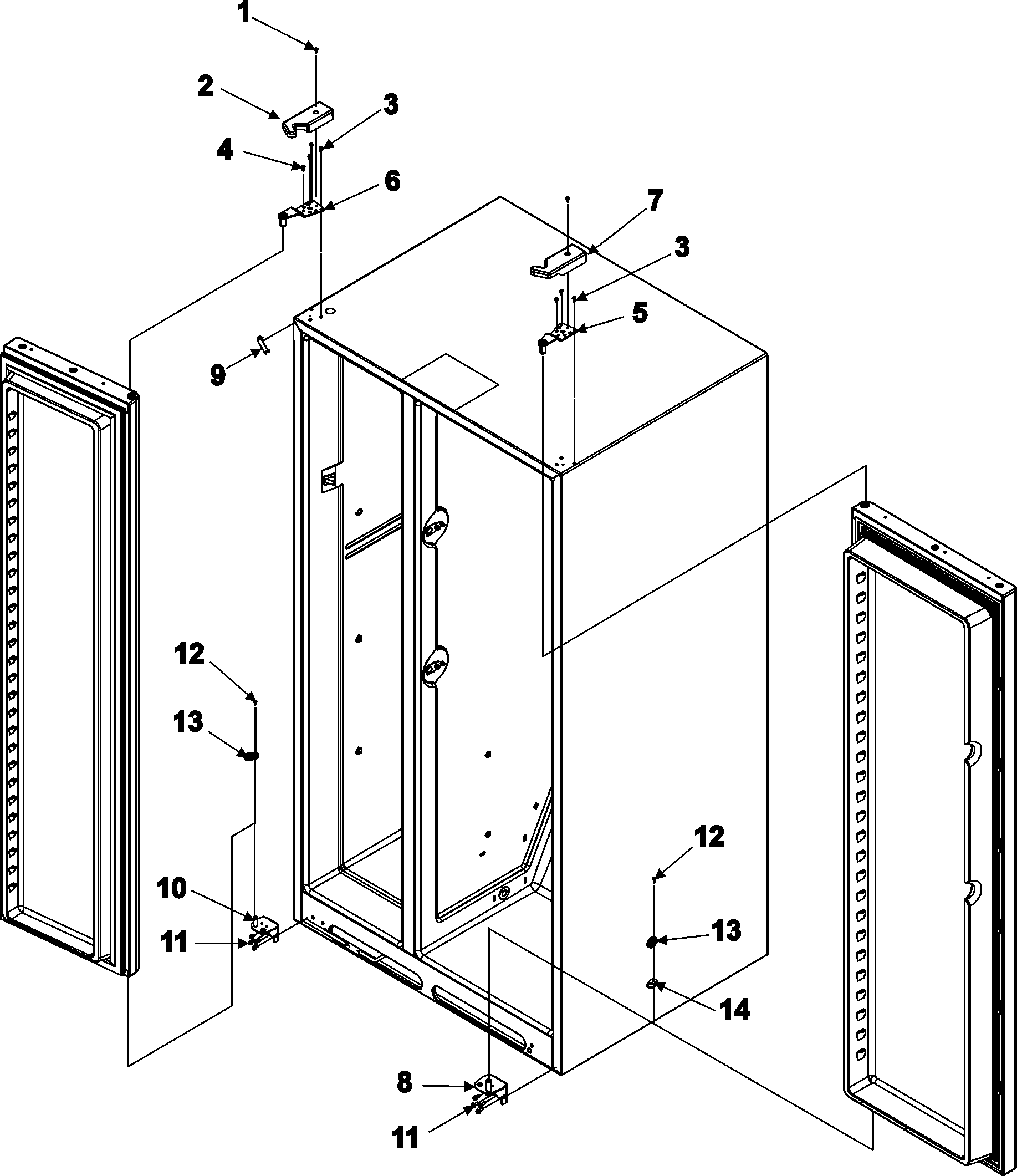 1
2
3
4
6
7
3
5
9
12
13
10
11
12
13
14
8
11