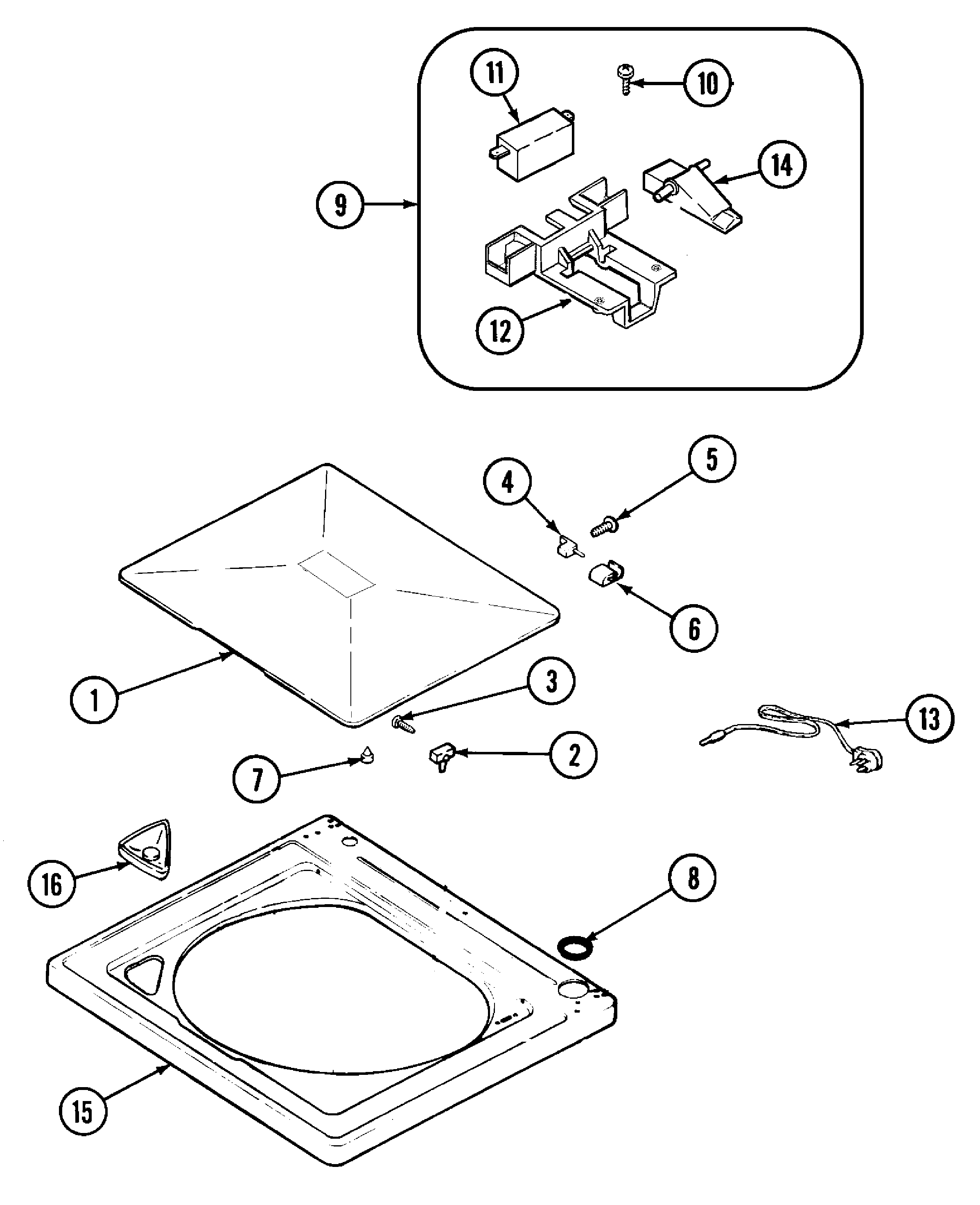 11
10
14
9
12
4
5
6
1
3
13
7
2
16
8
15