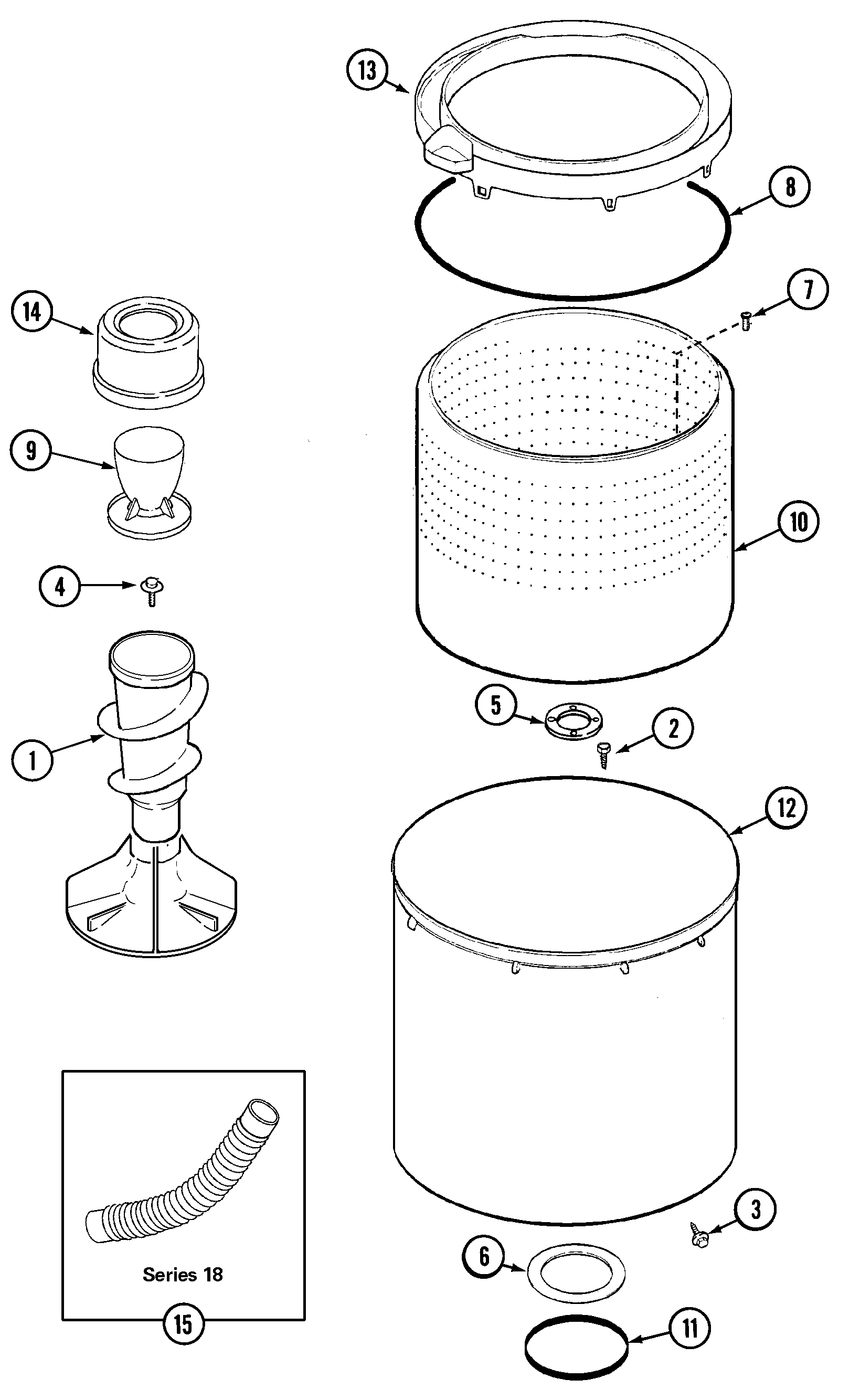 13

8

14

7

9

10

4

5

2

1

12

Series 18

15

3

6

11