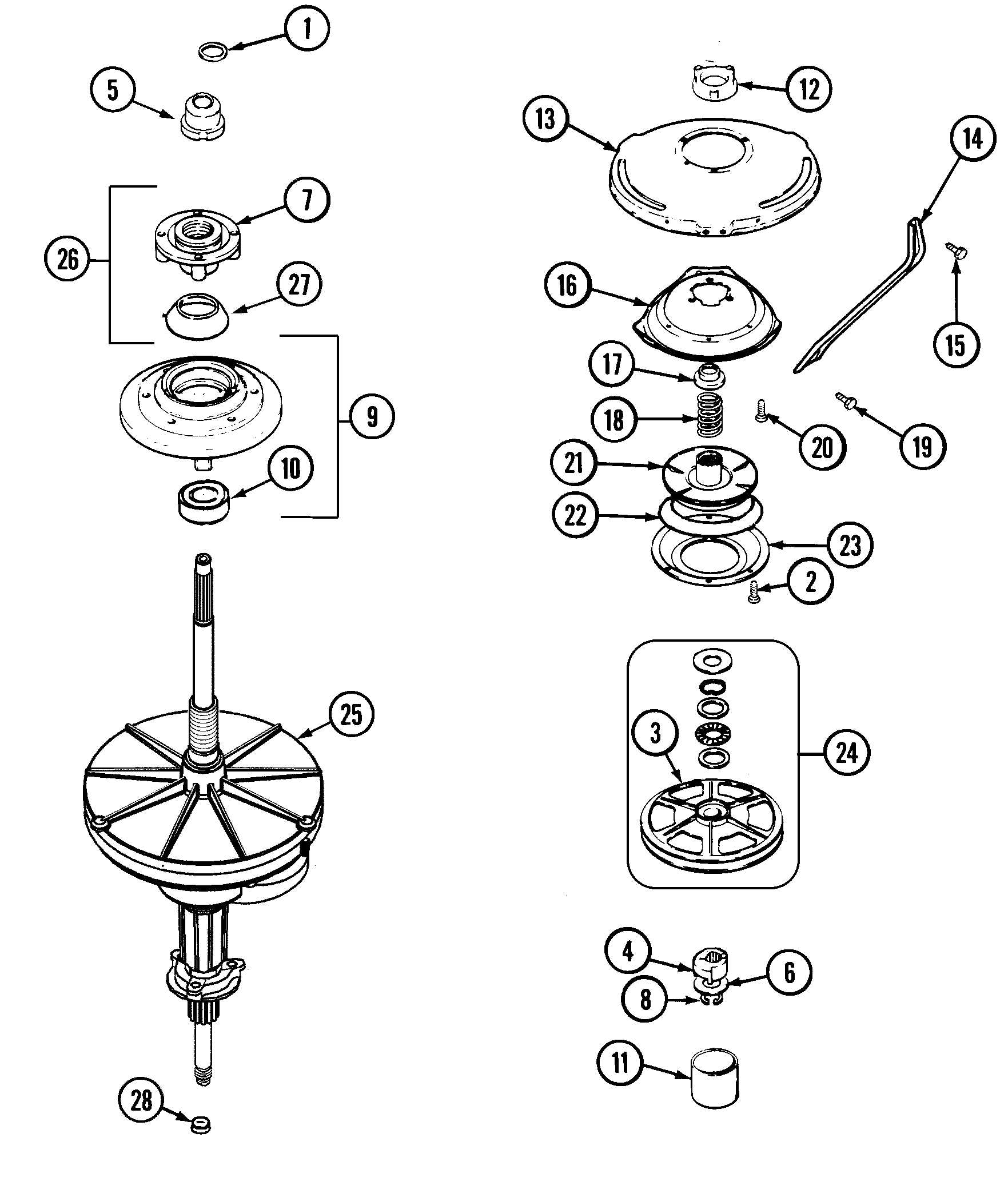 1
5
7
26
27
9
10
25
28
12
13
14
15
16
17
18
20
19
21
22
23
2
3
24
4
6
8
11