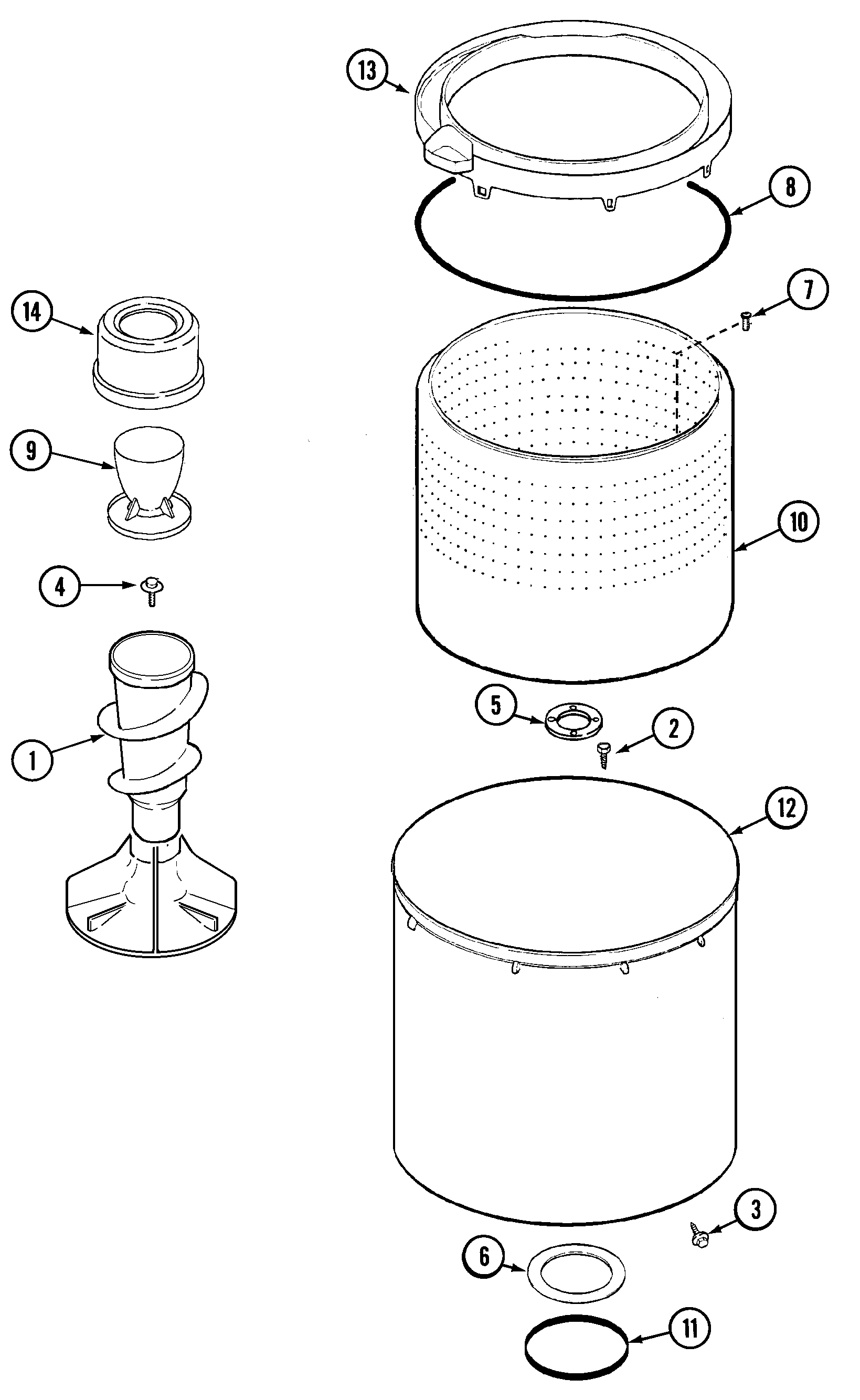 13
8
14
7
9
10
4
5
2
1
12
3
6
11