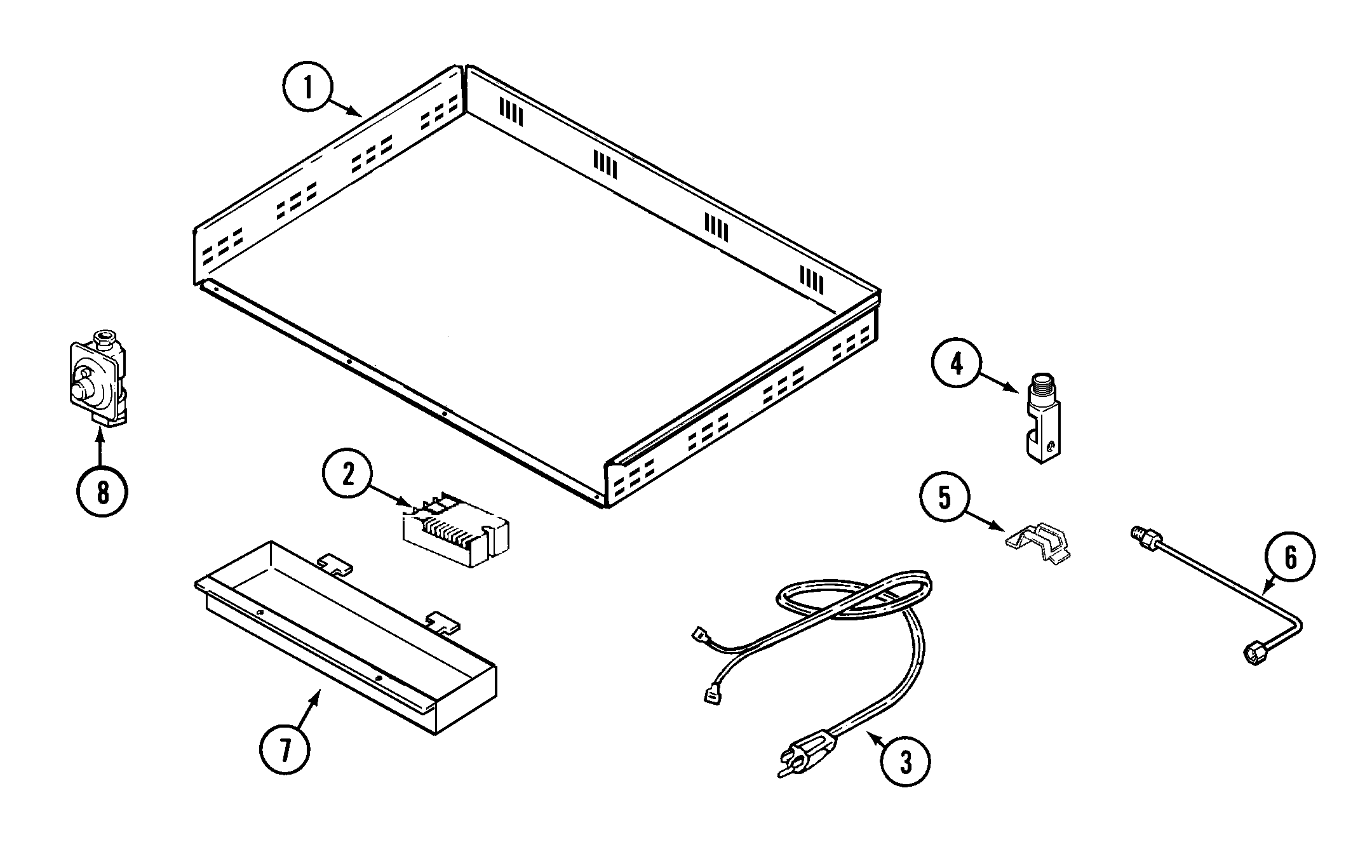 1
8
2
4
5
6
7
3