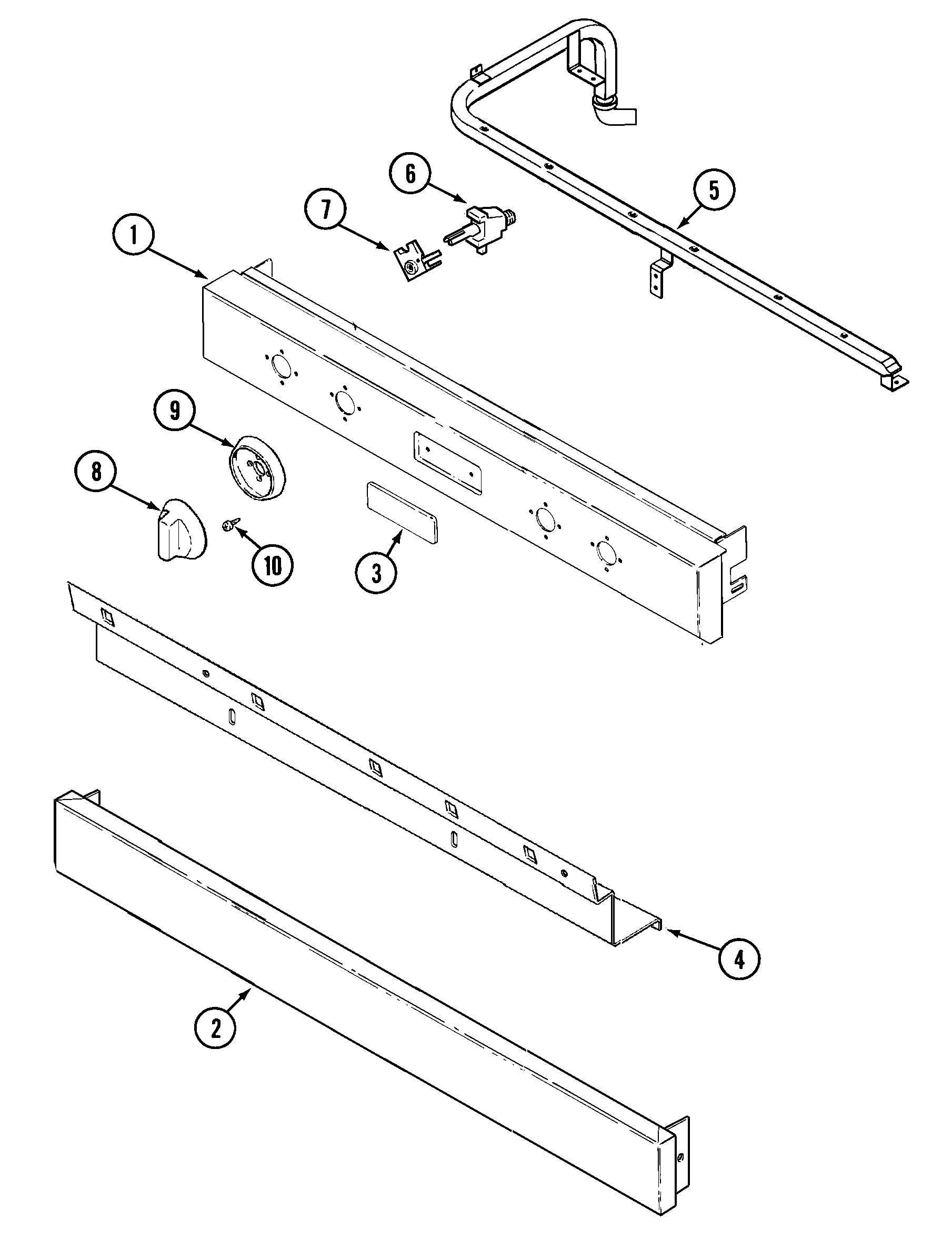 6
5
7
1
9
8
10
3
4
2