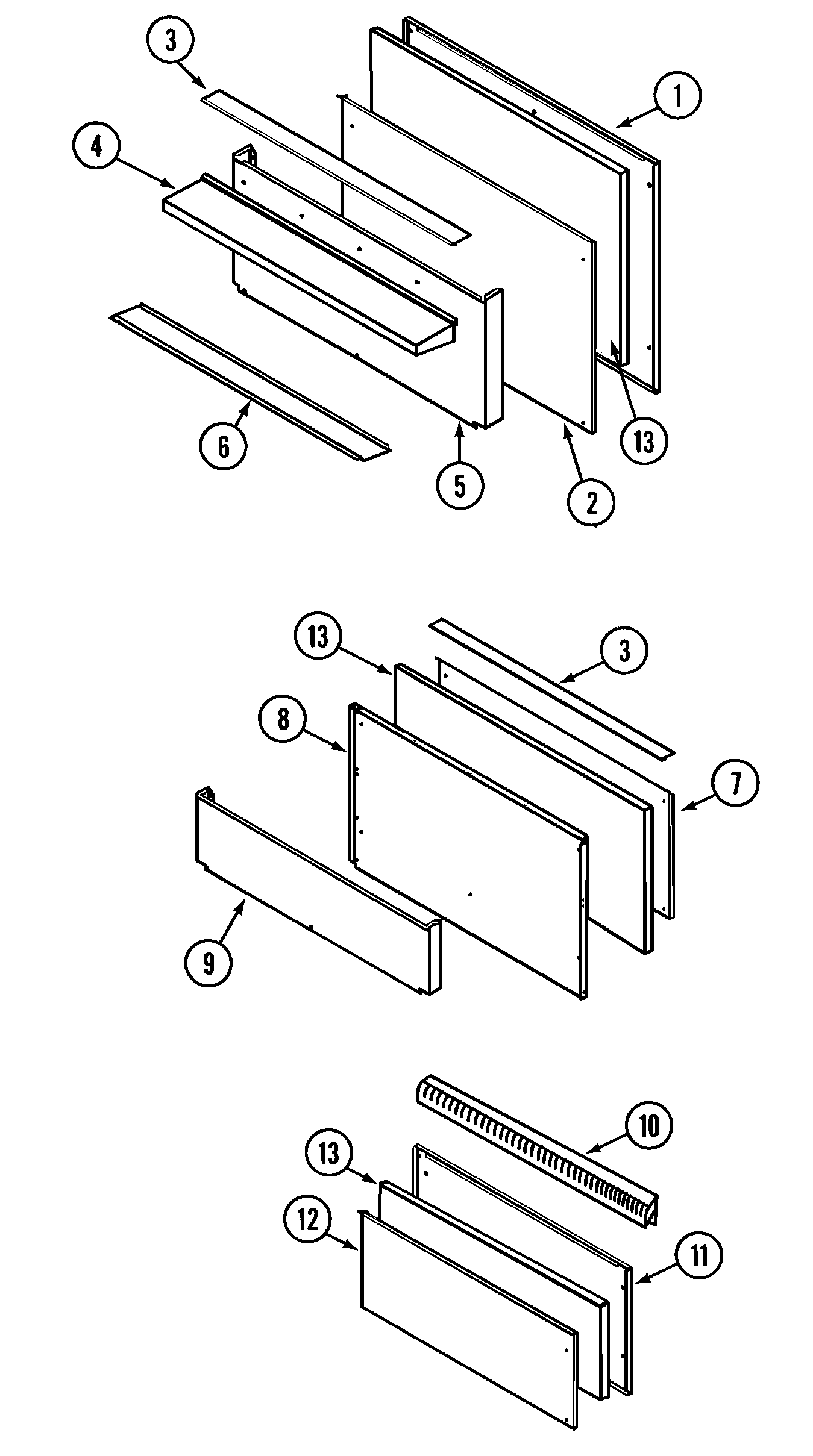 3
1
4
13
6
5
2

13
3
8
7
9

10
13
12
11