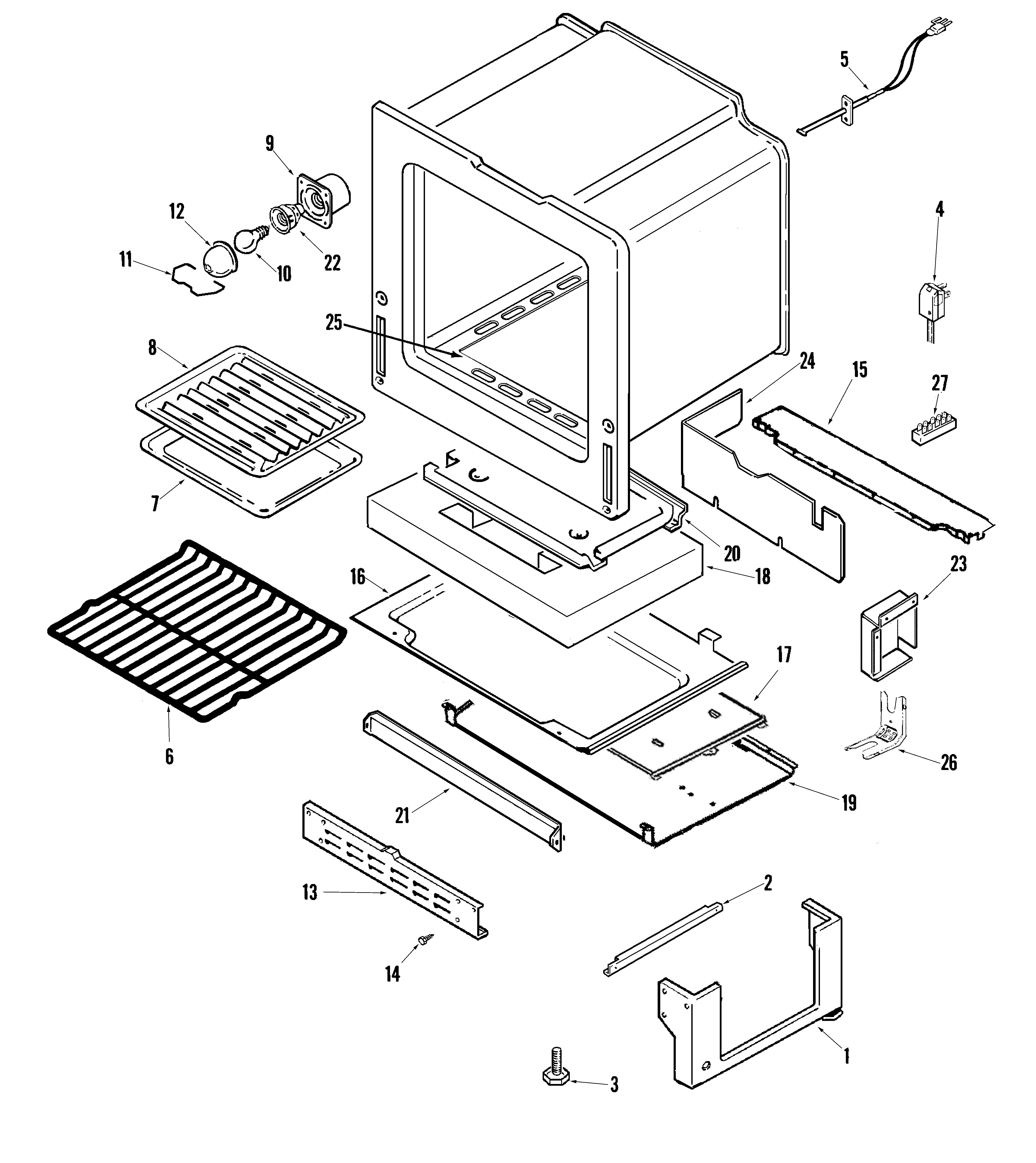 5
9
12
11
10
22
4
25
8
24
15
27
7
20
18
16
23
17
6
26
19
21
13
2
14
1
3