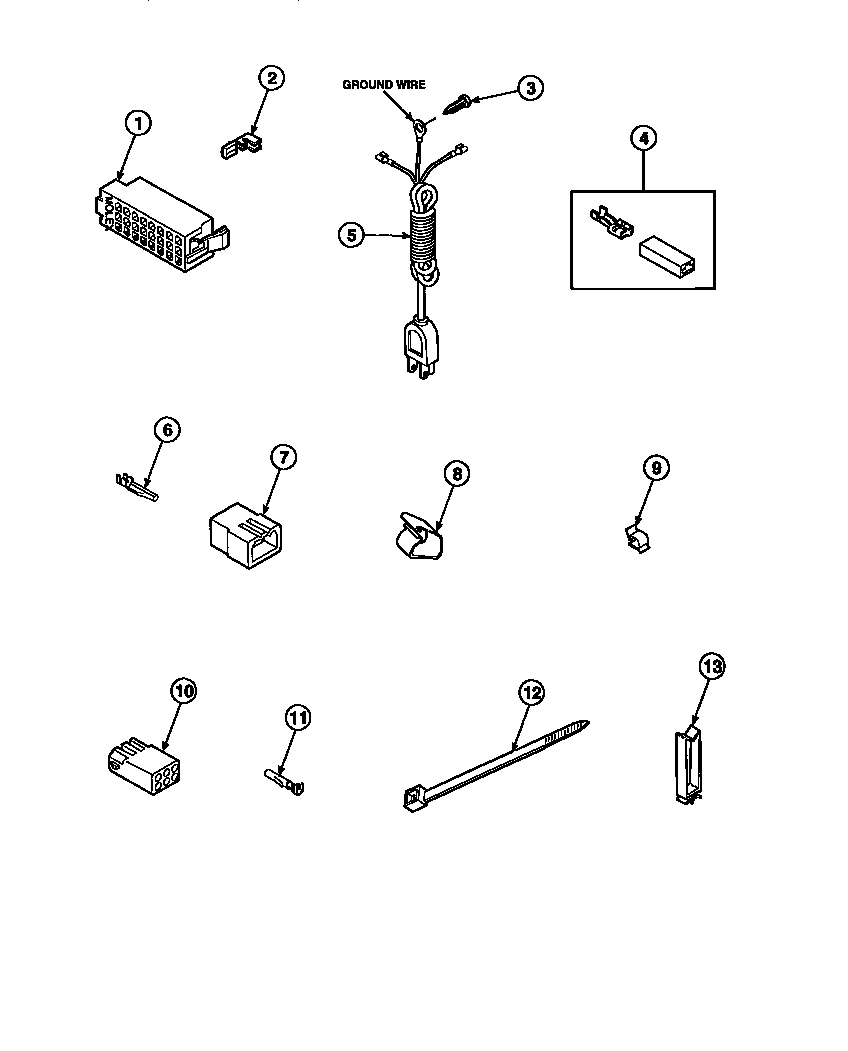 1
2
GROUND WIRE
3
4
5
6
7
8
9
10
11
12
13